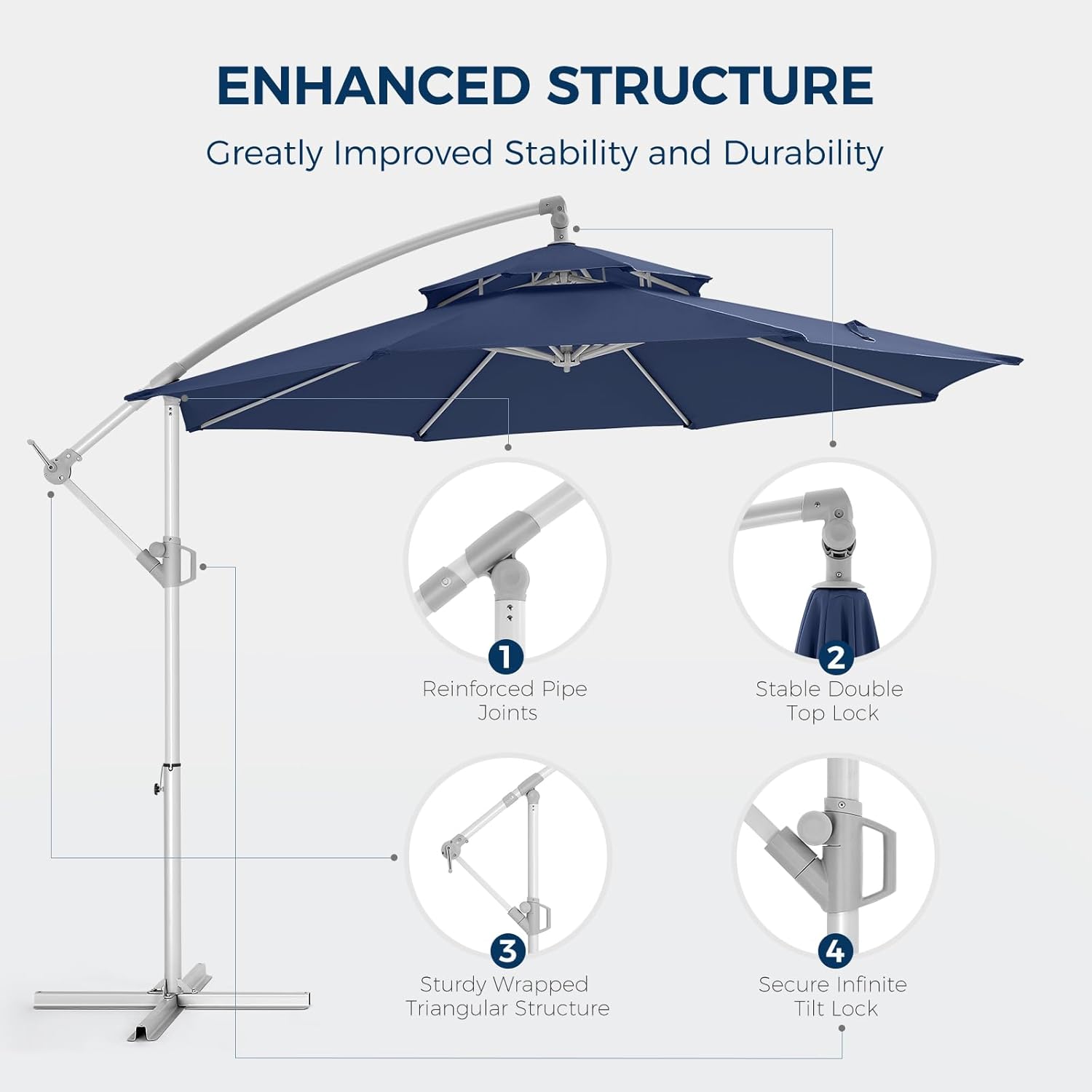 ENHANCED STRUCTURE

Greatly Improved Stability and Durability

1
Reinforced Pipe Joints

2
Stable Double Top Lock

3
Sturdy Wrapped Triangular Structure

4
Secure Infinite Tilt Lock