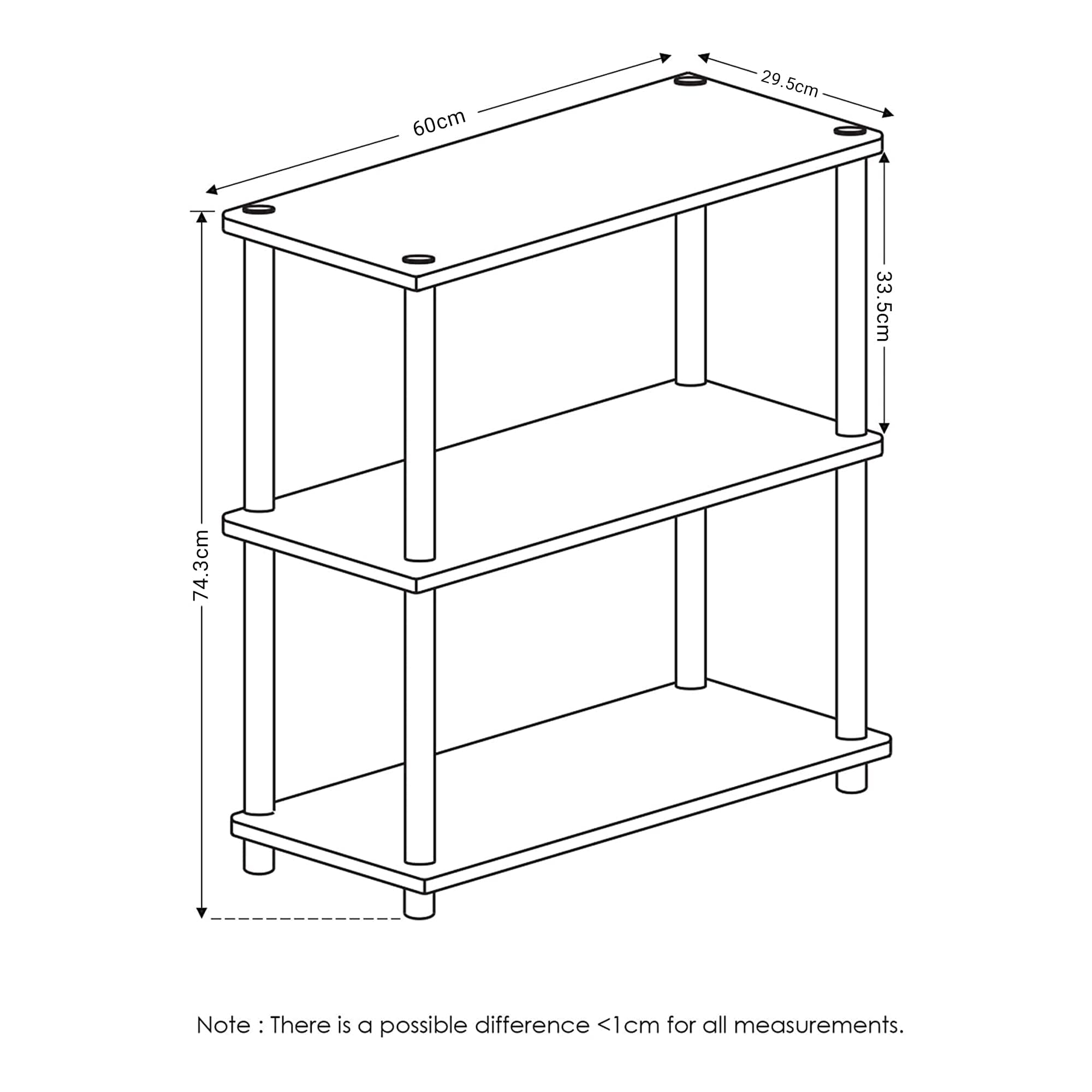 60cm

29.5cm

33.5cm

74.3cm

Note : There is a possible difference <1cm for all measurements.