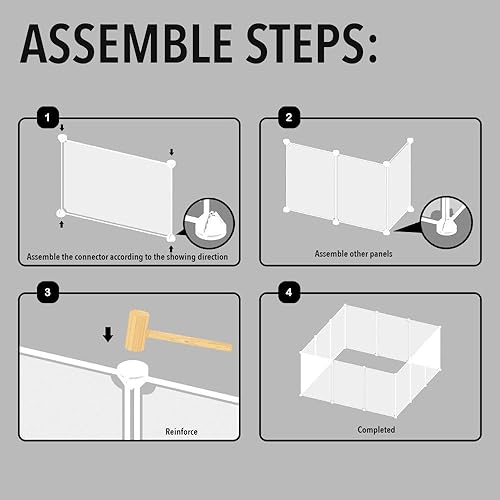 ASSEMBLE STEPS:

1

Assemble the connector according to the showing direction

2

Assemble other panels

3

Reinforce

4

Completed