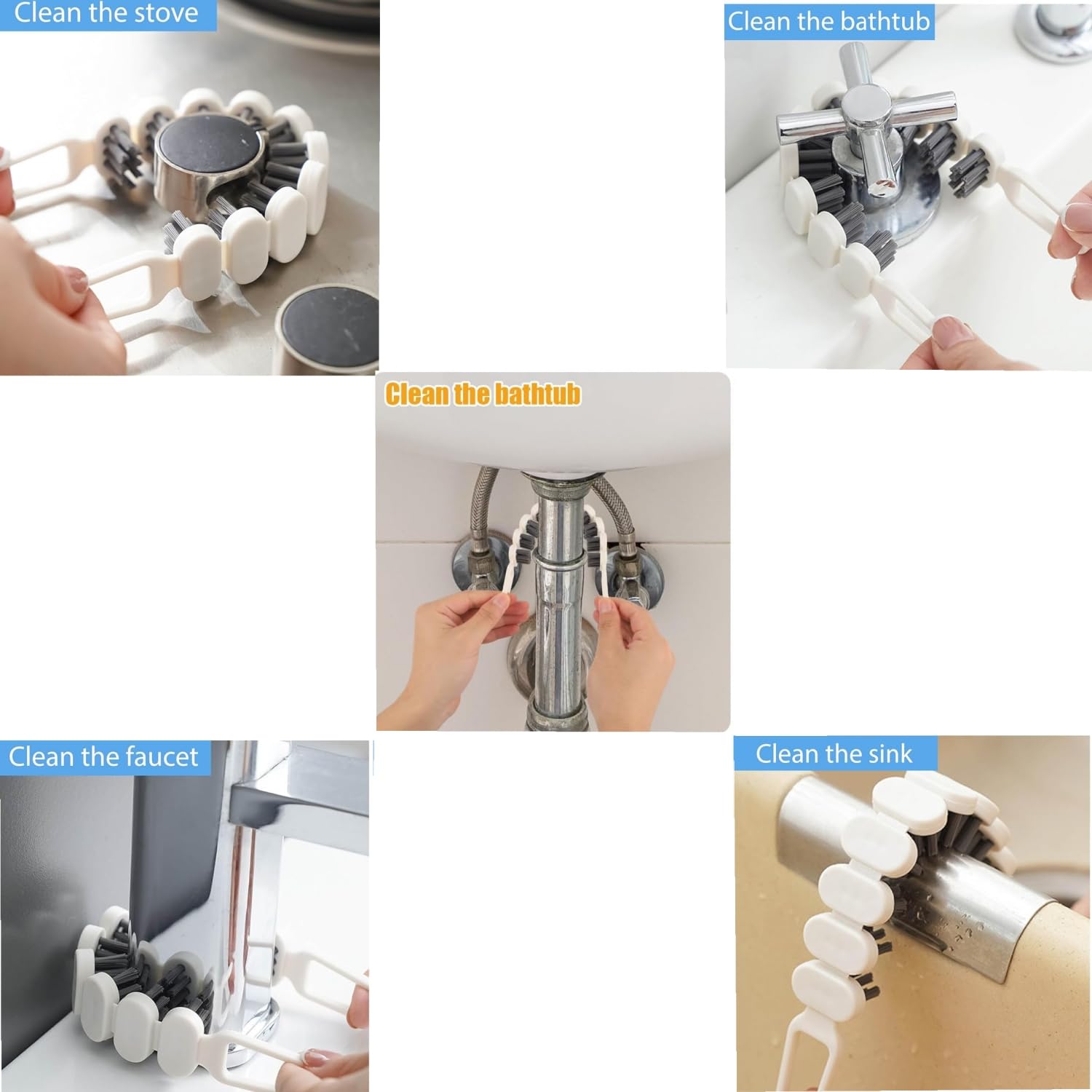 Clean the stove

Clean the bathtub

Clean the bathtub

Clean the faucet

Clean the sink