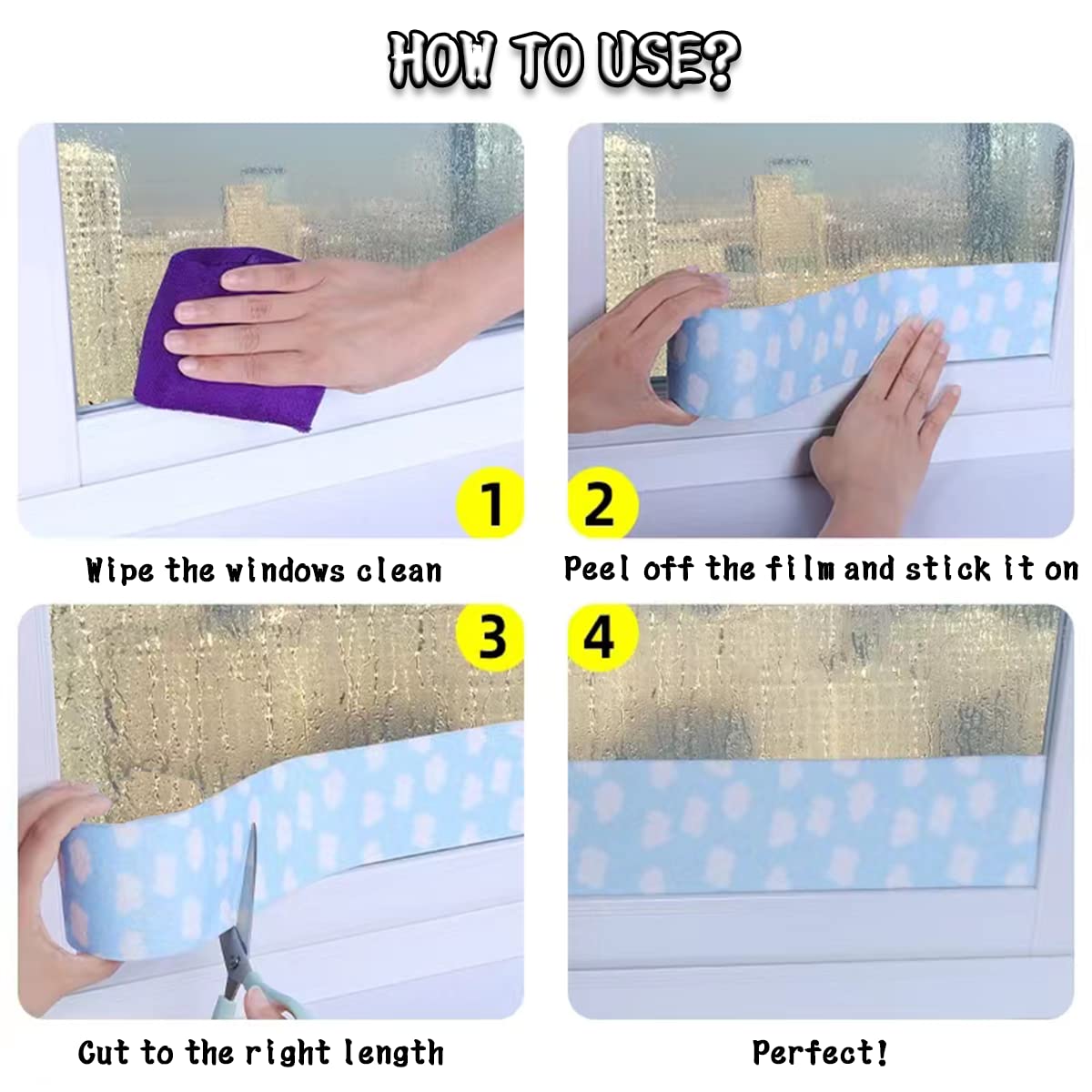 HOW TO USE?

1

Wipe the windows clean

2

Peel off the film and stick it on

3

Cut to the right length

4

Perfect!