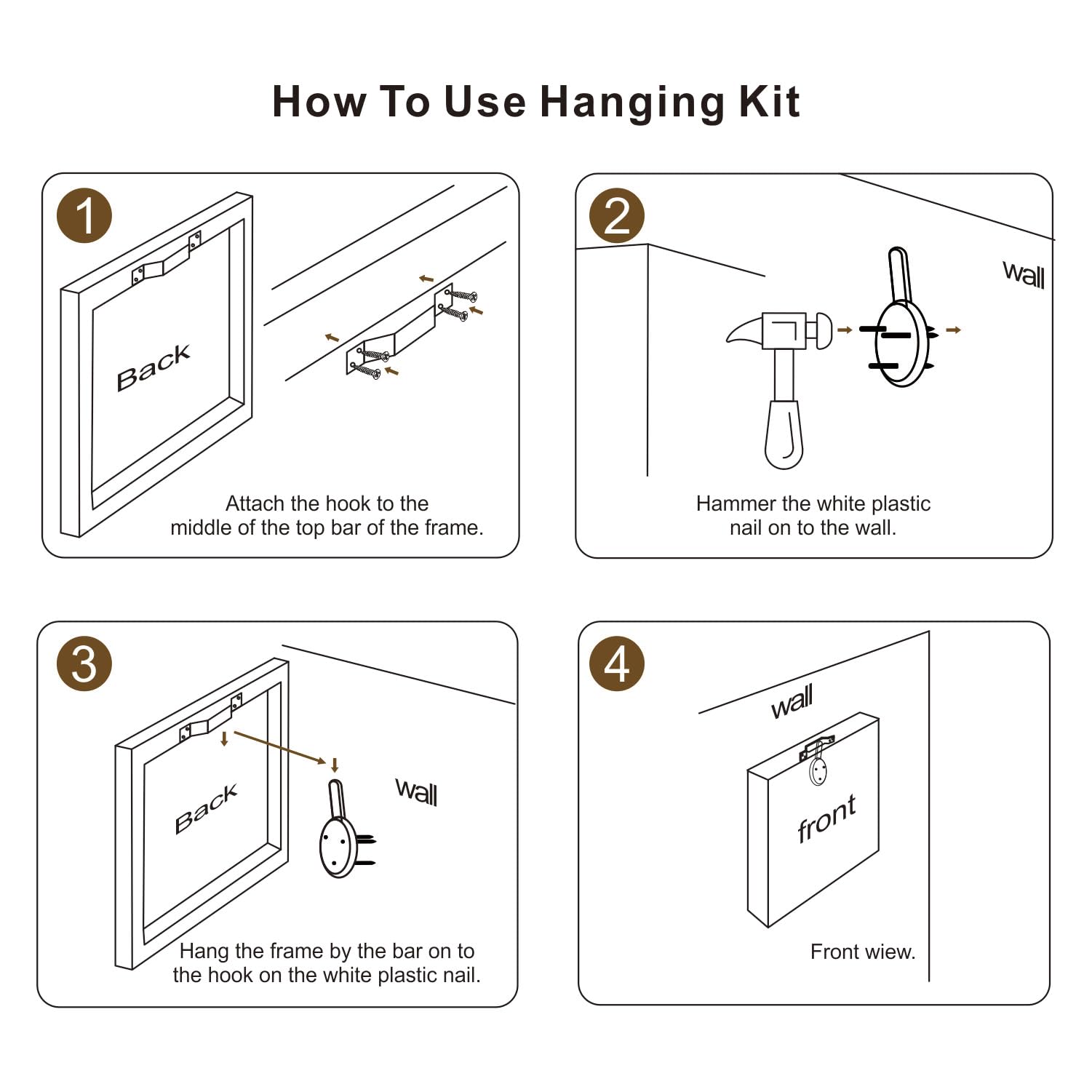 How To Use Hanging Kit

1

Back

Attach the hook to the middle of the top bar of the frame.

2

wall

Hammer the white plastic nail on to the wall.

3

Back

wall

Hang the frame by the bar on to the hook on the white plastic nail.

4

wall

front

Front wiew.