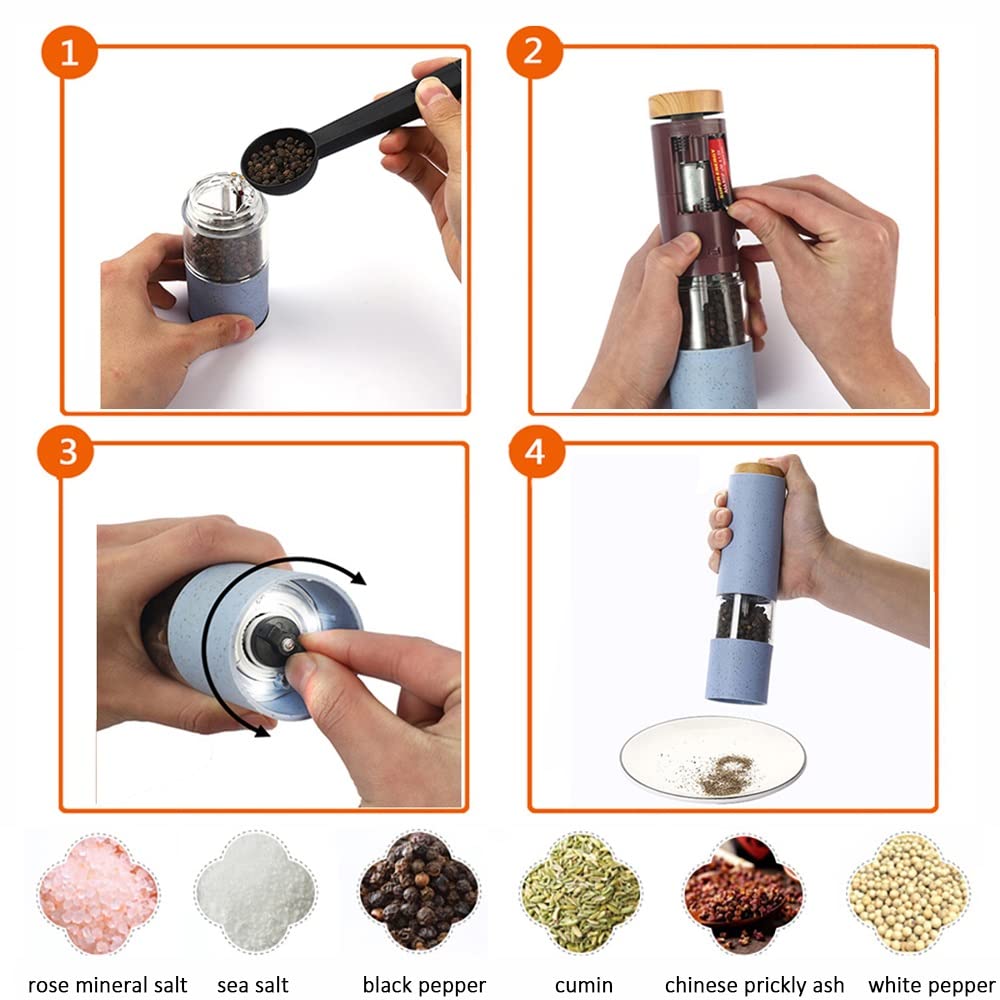 1

2

3

4

rose mineral salt sea salt black pepper cumin chinese prickly ash white pepper