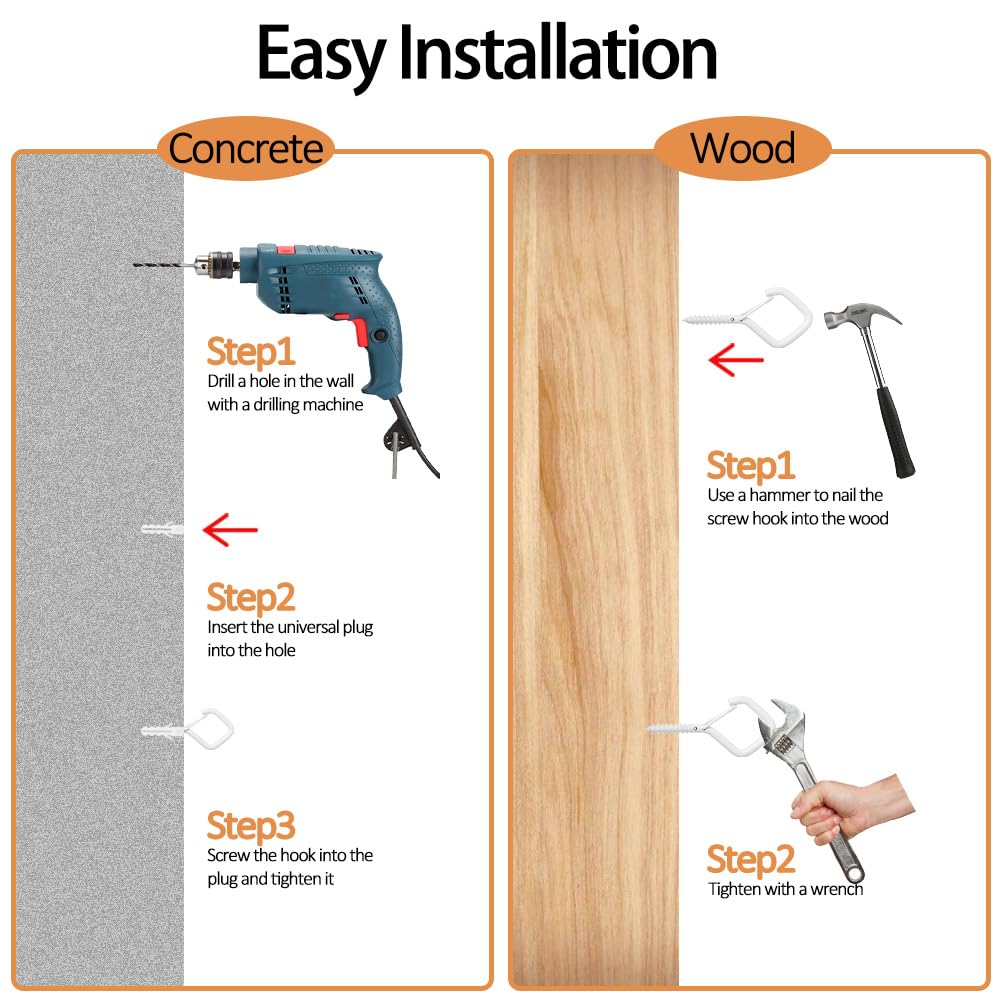 Easy Installation

Concrete

Step1
Drill a hole in the wall with a drilling machine

Step2
Insert the universal plug into the hole

Step3
Screw the hook into the plug and tighten it

Wood

Step1
Use a hammer to nail the screw hook into the wood

Step2
Tighten with a wrench