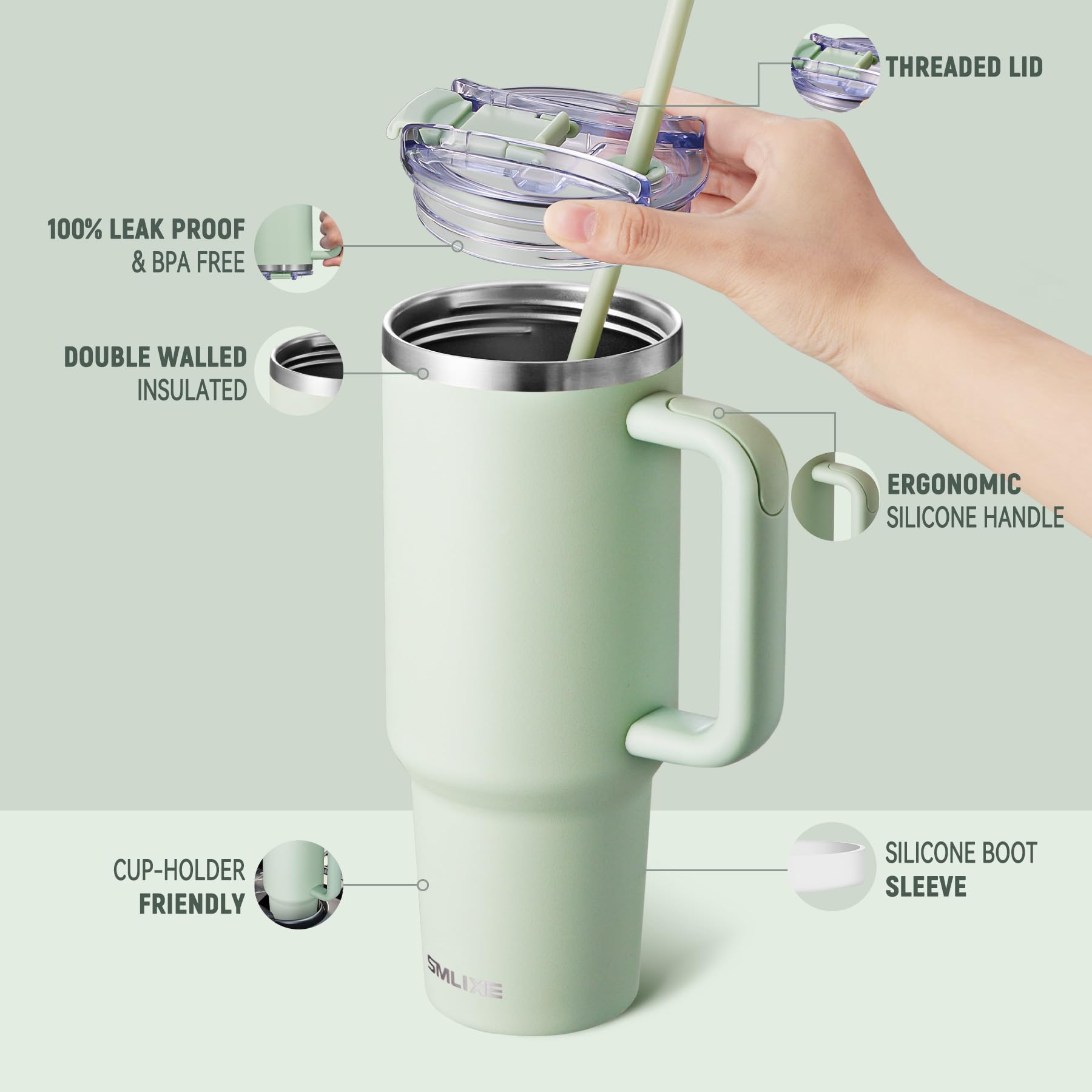 THREADED LID

100% LEAK PROOF
& BPA FREE

DOUBLE WALLED
INSULATED

ERGONOMIC
SILICONE HANDLE

CUP-HOLDER
FRIENDLY

SILICONE BOOT
SLEEVE

SMLIXE