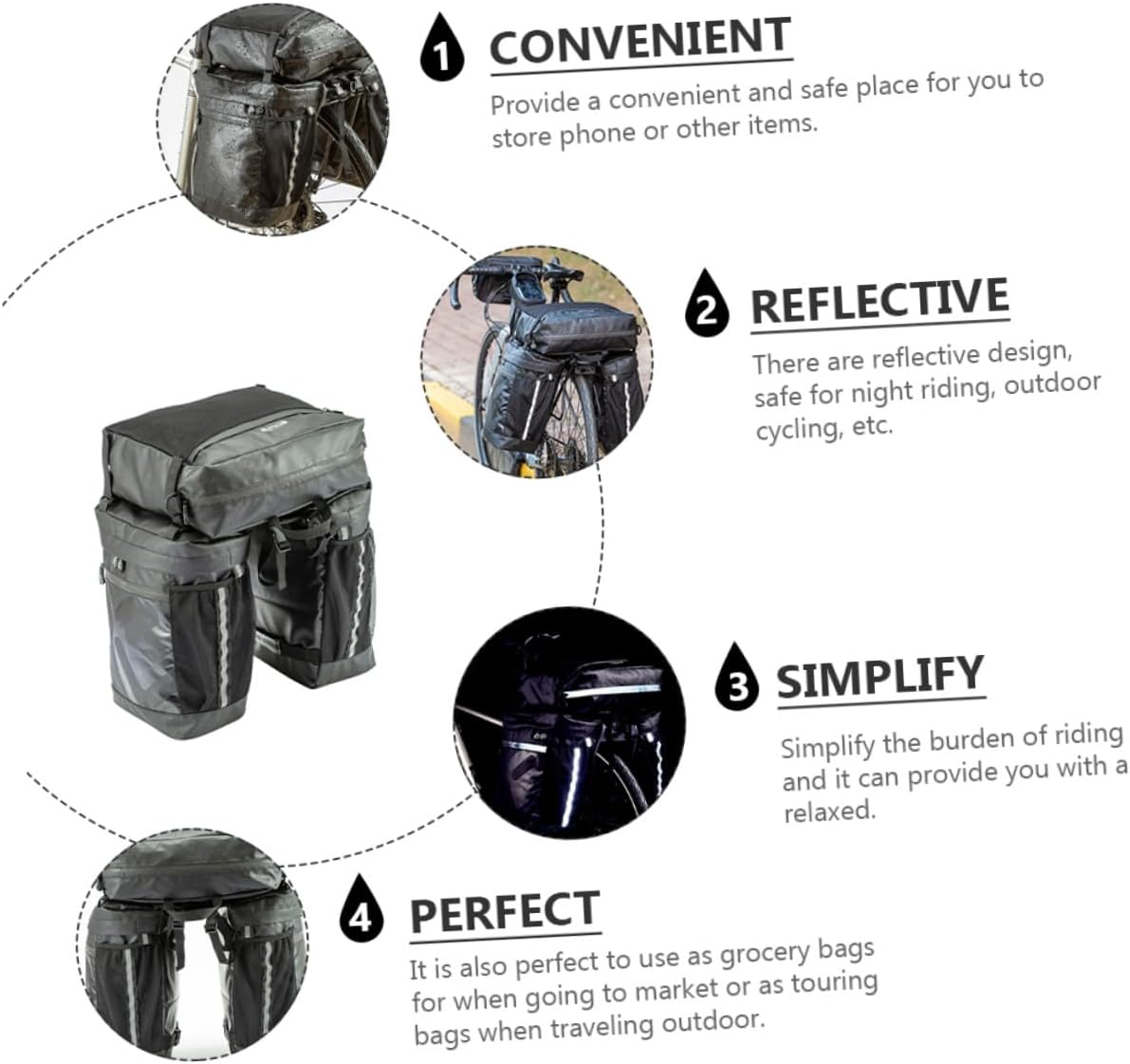 1 CONVENIENT

Provide a convenient and safe place for you to store phone or other items.

2 REFLECTIVE

There are reflective design, safe for night riding, outdoor cycling, etc.

3 SIMPLIFY

Simplify the burden of riding and it can provide you with a relaxed.

4 PERFECT

It is also perfect to use as grocery bags for when going to market or as touring bags when traveling outdoor.