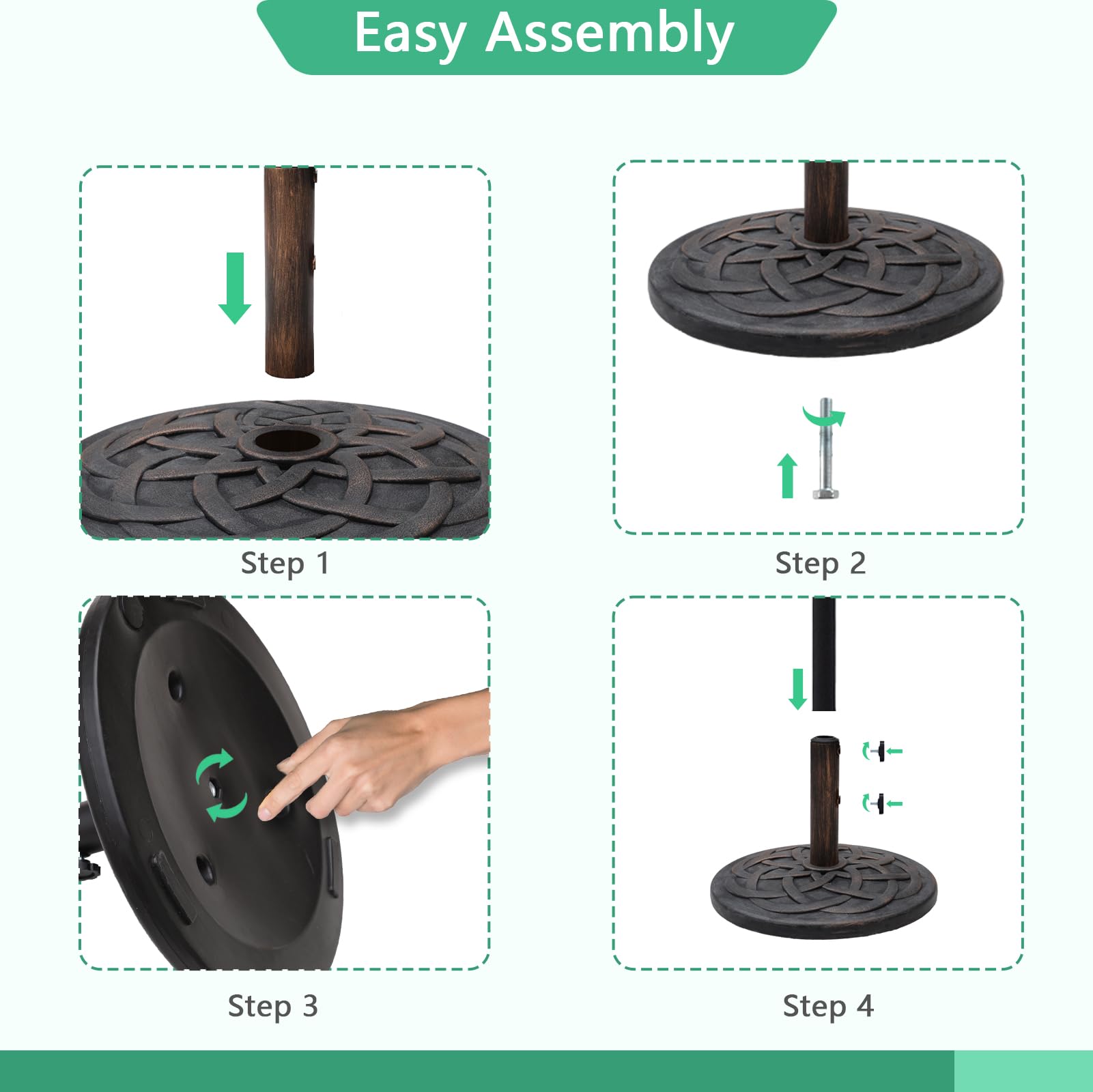 Easy Assembly

Step 1

Step 2

Step 3

Step 4