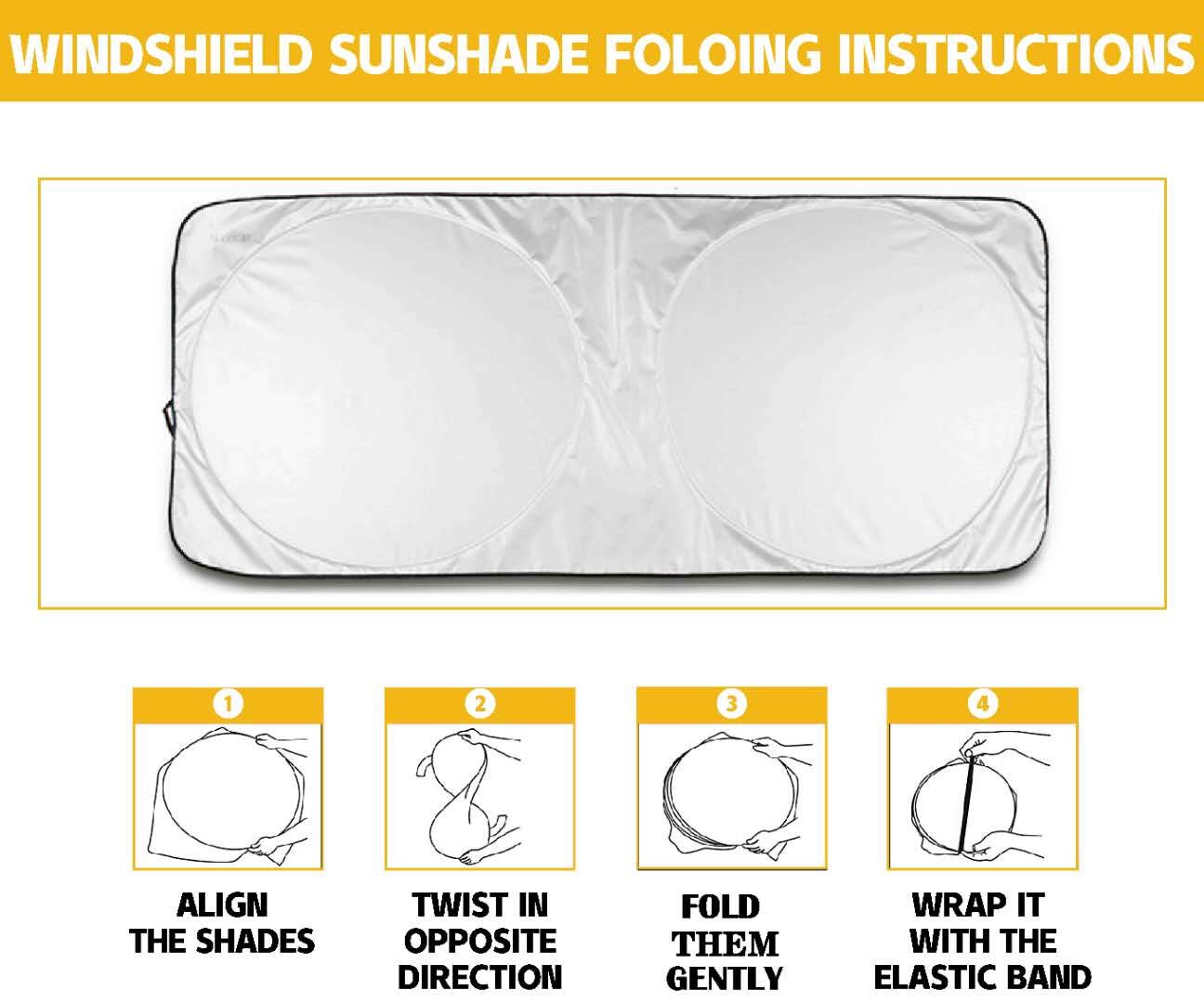 WINDSHIELD SUNSHADE FOLOING INSTRUCTIONS

1

ALIGN THE SHADES

2

TWIST IN OPPOSITE DIRECTION

3

FOLD THEM GENTLY

4

WRAP IT WITH THE ELASTIC BAND