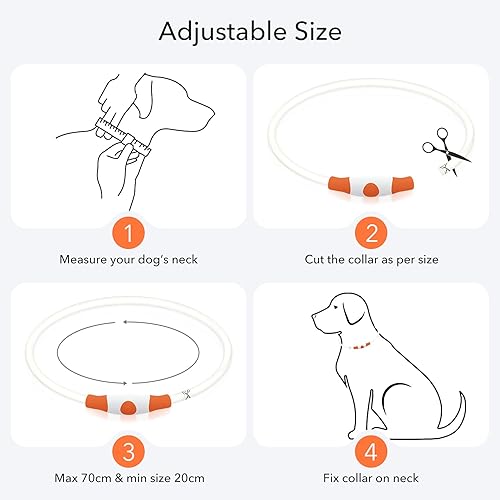 Adjustable Size

1

Measure your dog's neck

2

Cut the collar as per size

3

Max 70cm & min size 20cm

4

Fix collar on neck