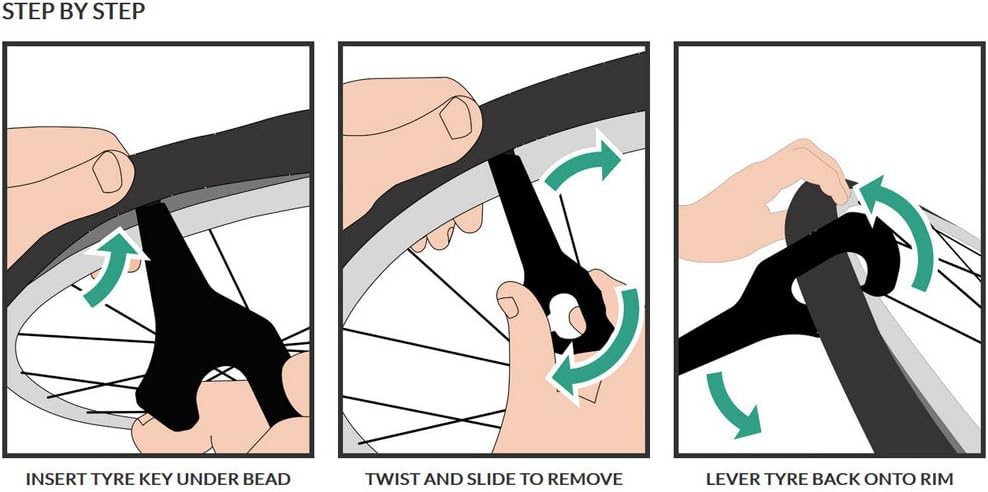 STEP BY STEP

INSERT TYRE KEY UNDER BEAD

TWIST AND SLIDE TO REMOVE

LEVER TYRE BACK ONTO RIM