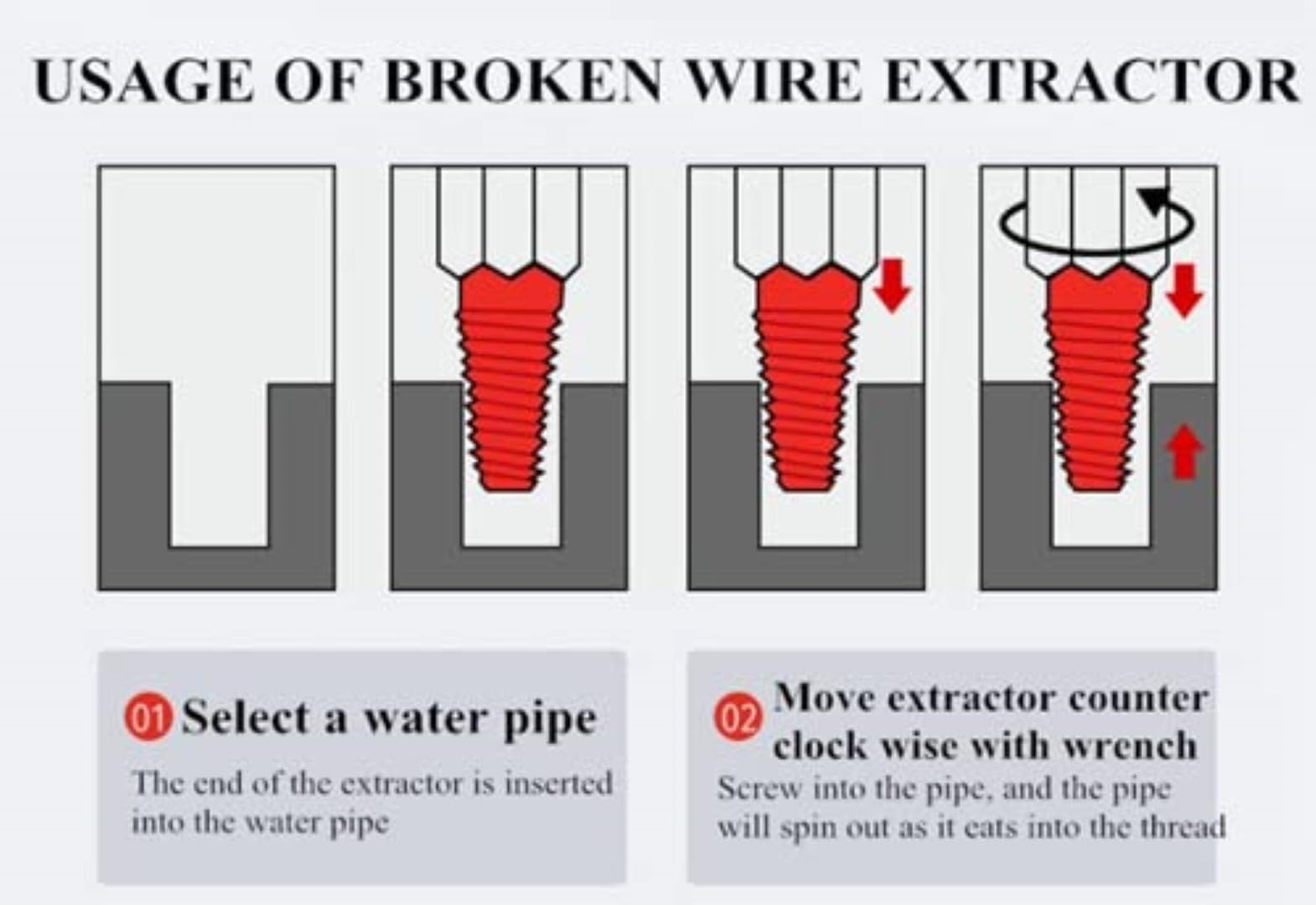 USAGE OF BROKEN WIRE EXTRACTOR

01 Select a water pipe

The end of the extractor is inserted into the water pipe

02 Move extractor counter clock wise with wrench

Screw into the pipe, and the pipe will spin out as it eats into the thread