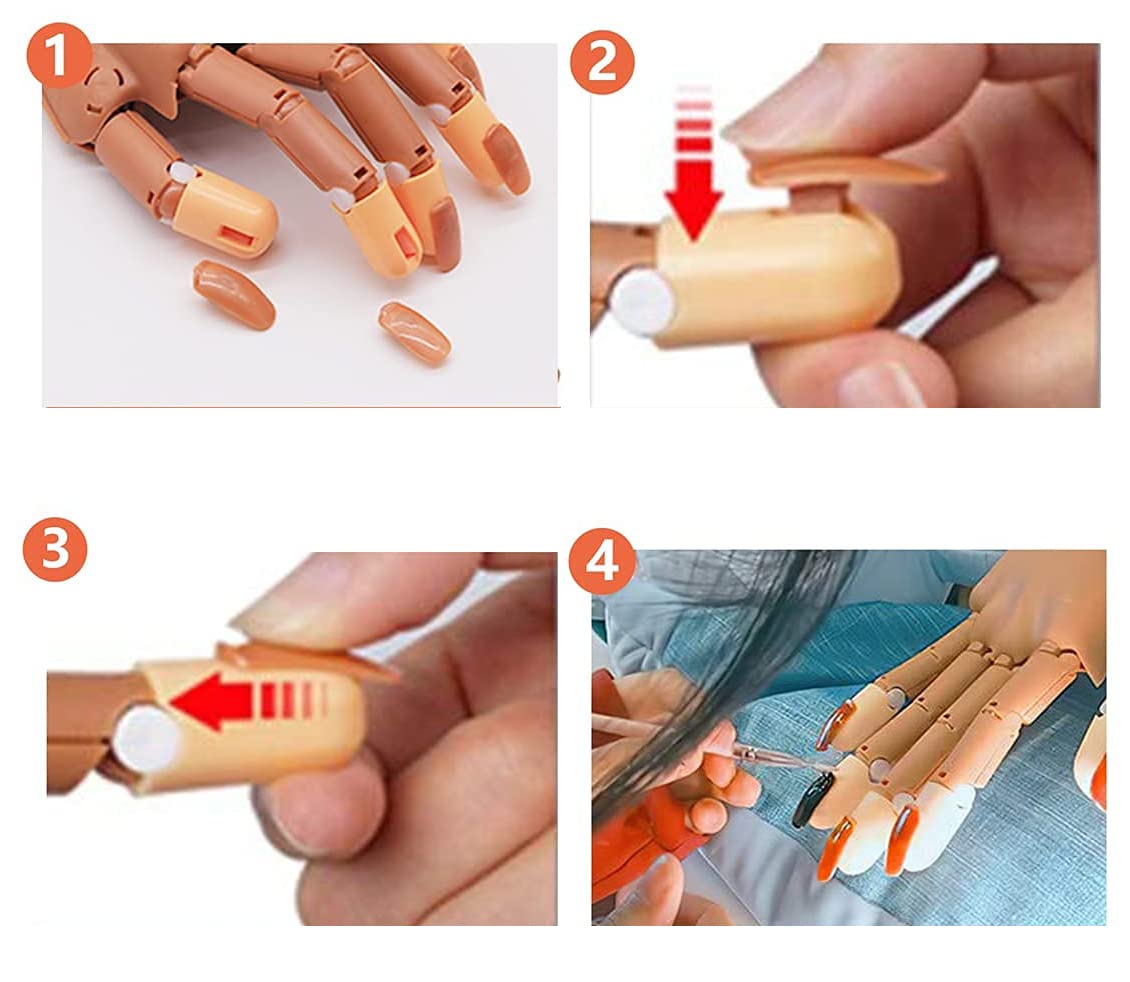 1

2

3

4