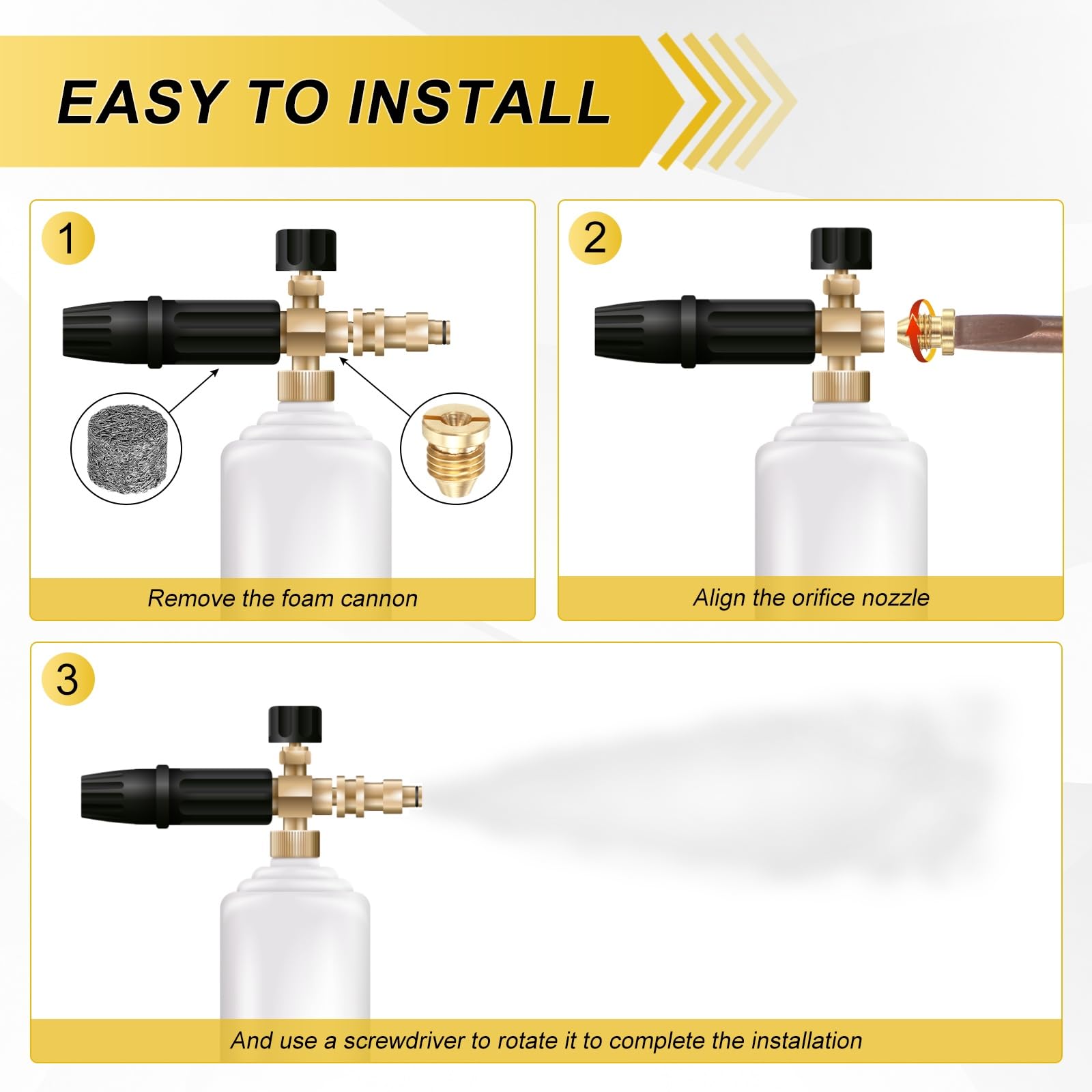 EASY TO INSTALL

1

Remove the foam cannon

2

Align the orifice nozzle

3

And use a screwdriver to rotate it to complete the installation