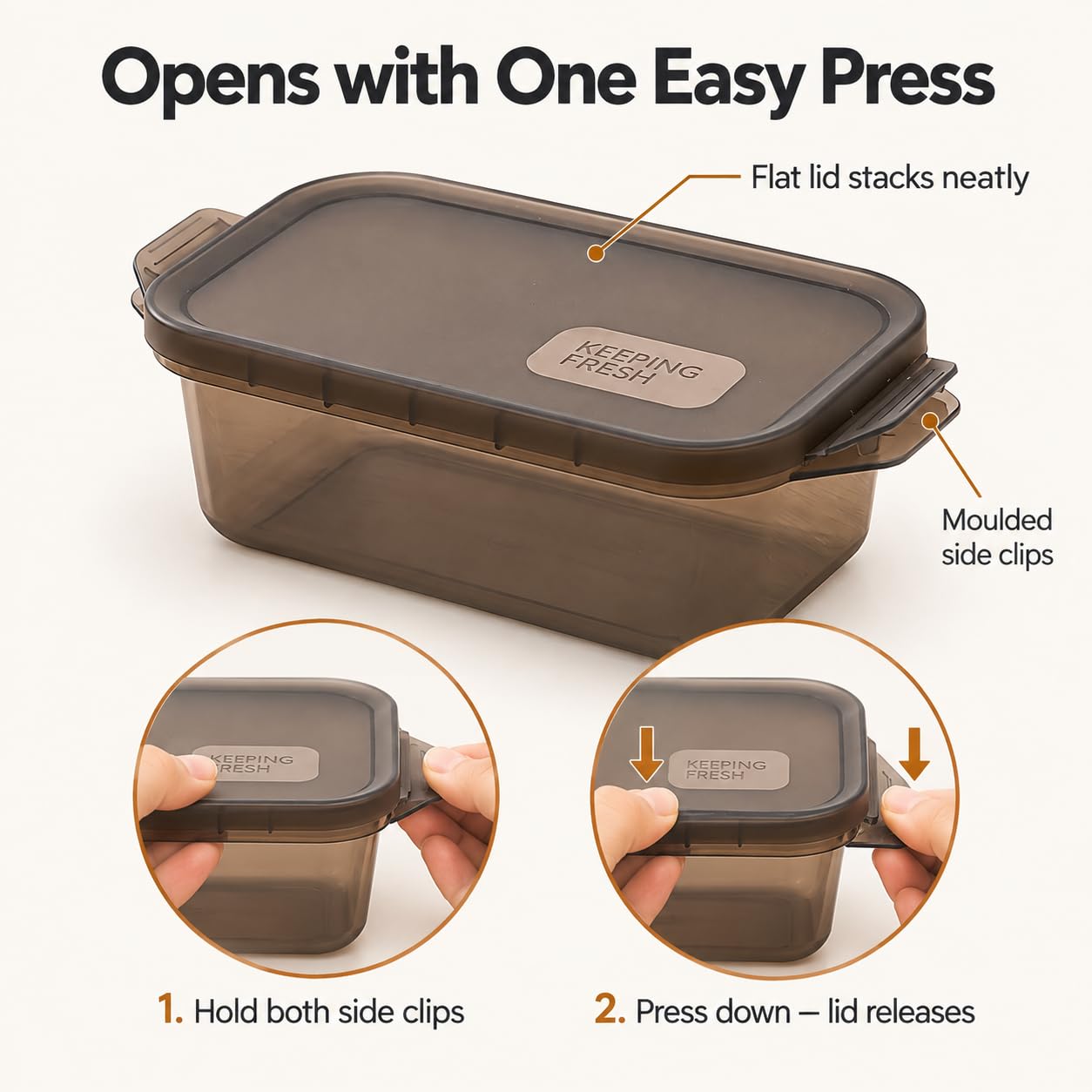 Opens with One Easy Press

Flat lid stacks neatly

KEEPING FRESH

Moulded side clips

KEEPING FRESH

KEEPING FRESH

1. Hold both side clips

2. Press down — lid releases