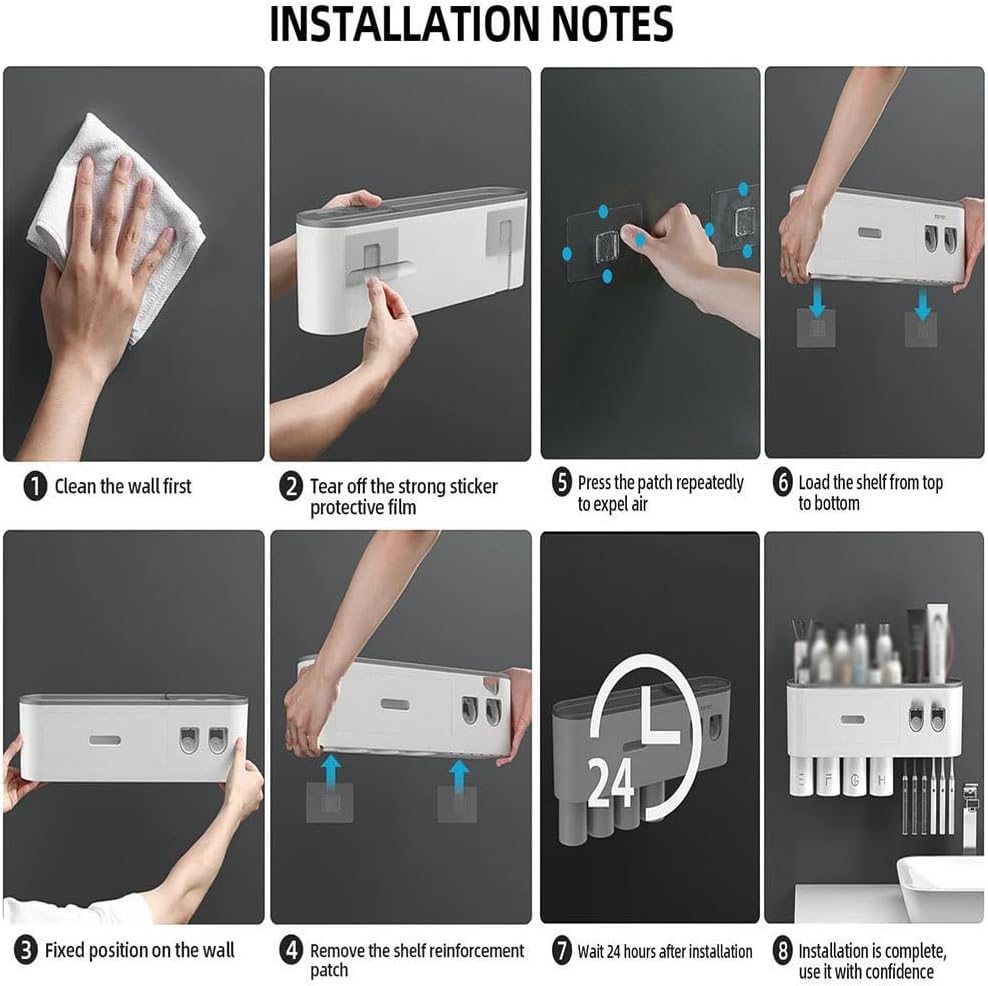 INSTALLATION NOTES

1 Clean the wall first

2 Tear off the strong sticker protective film

5 Press the patch repeatedly to expel air

6 Load the shelf from top to bottom

24

3 Fixed position on the wall

4 Remove the shelf reinforcement patch

7 Wait 24 hours after installation

8 Installation is complete, use it with confidence