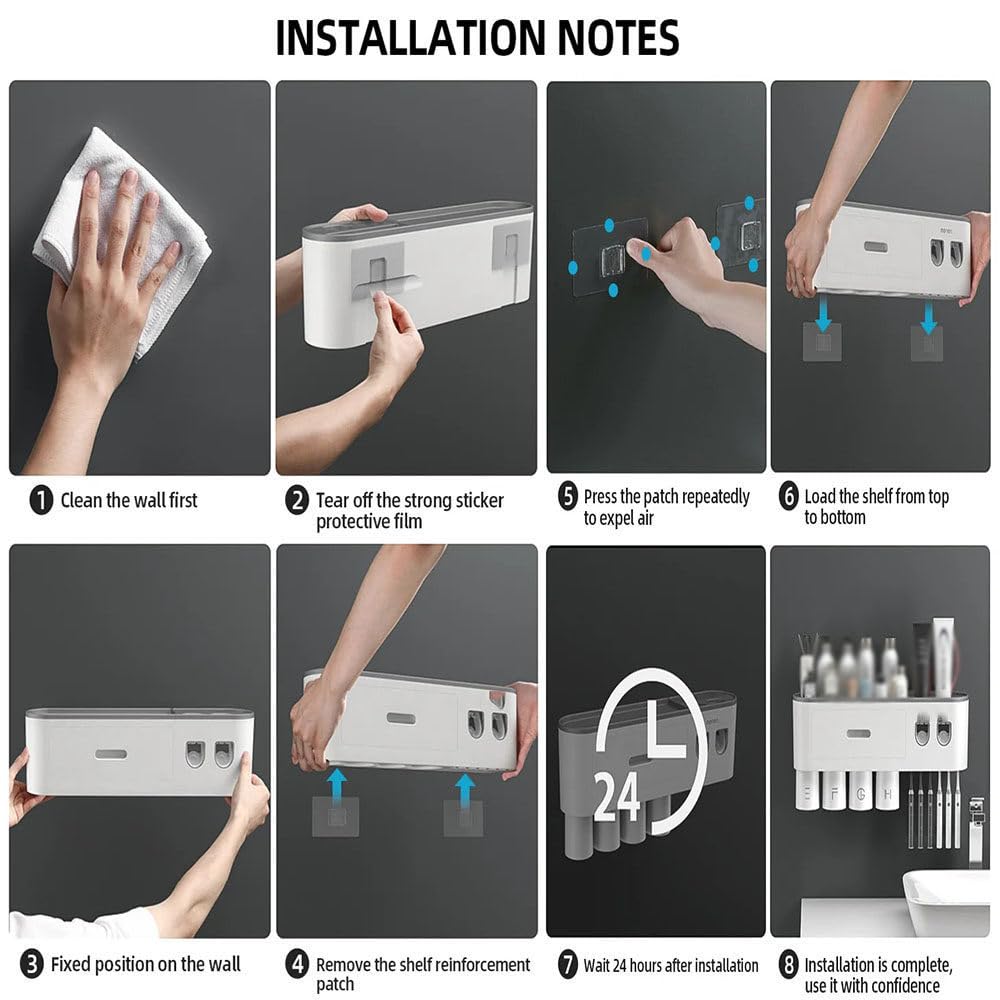 INSTALLATION NOTES

1 Clean the wall first

2 Tear off the strong sticker protective film

5 Press the patch repeatedly to expel air

6 Load the shelf from top to bottom

24

3 Fixed position on the wall

4 Remove the shelf reinforcement patch

7 Wait 24 hours after installation

8 Installation is complete, use it with confidence