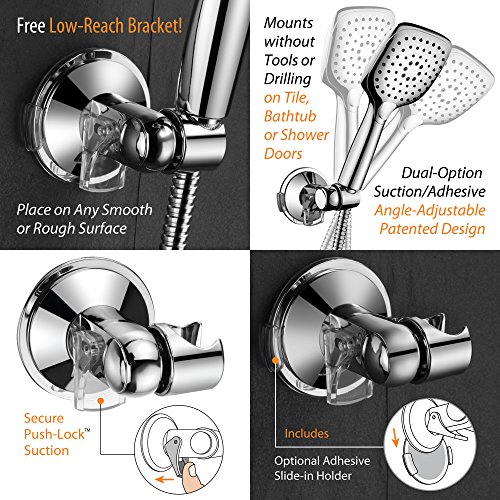 Free Low-Reach Bracket!

Place on Any Smooth or Rough Surface

Mounts without Tools or Drilling on Tile, Bathtub or Shower Doors

Dual-Option Suction/Adhesive Angle-Adjustable Patented Design

Secure Push-Lock™ Suction

Includes

Optional Adhesive Slide-in Holder