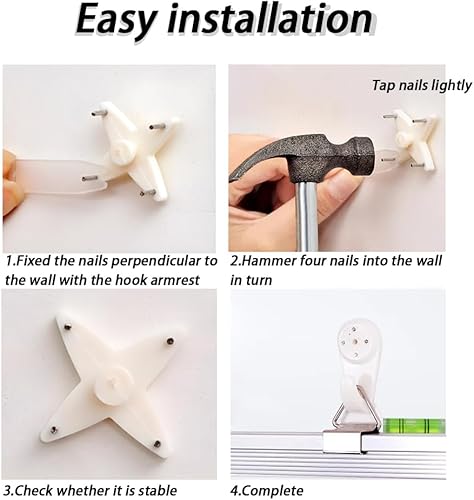 Easy installation

Tap nails lightly

1.Fixed the nails perpendicular to the wall with the hook armrest

2.Hammer four nails into the wall in turn

3.Check whether it is stable

4.Complete