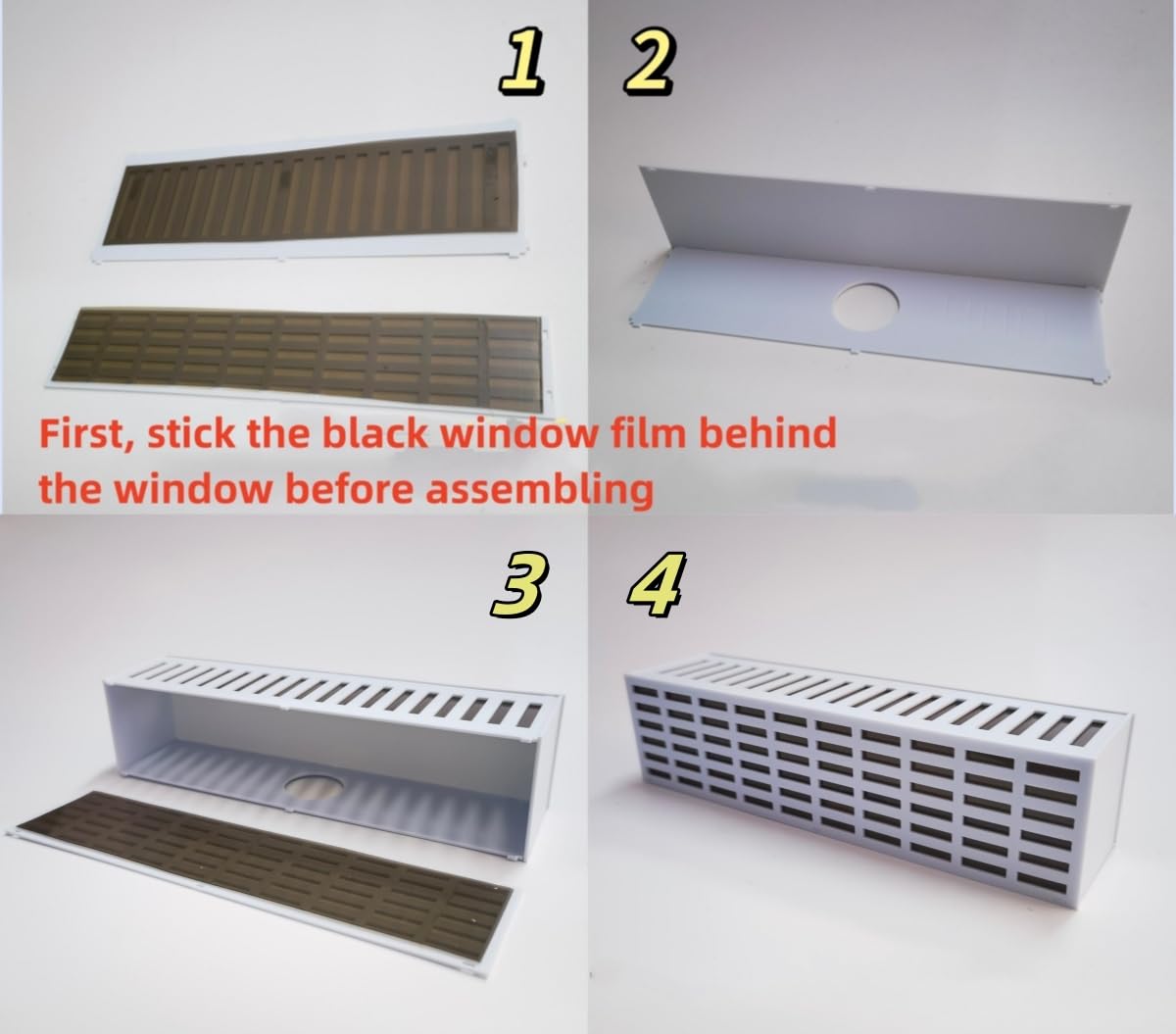 1 2

First, stick the black window film behind the window before assembling

3 4