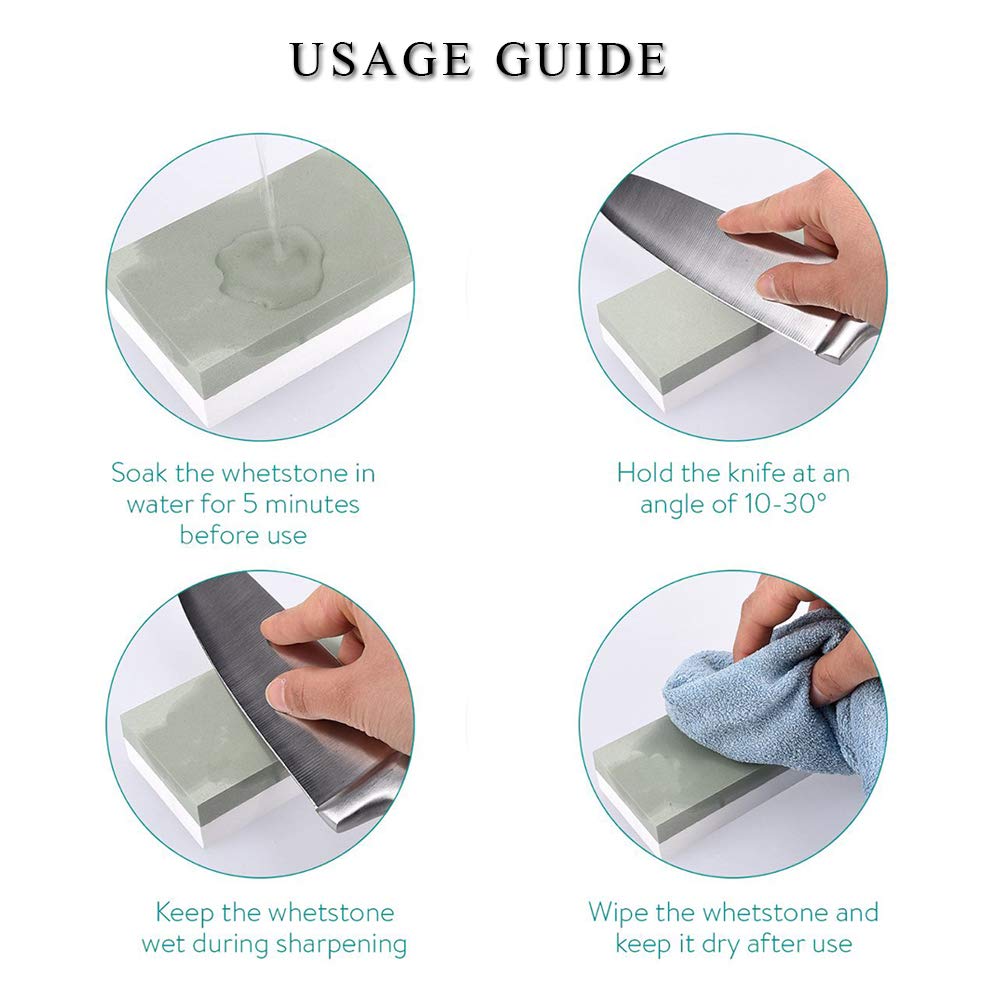 USAGE GUIDE

Soak the whetstone in water for 5 minutes before use

Hold the knife at an angle of 10-30°

Keep the whetstone wet during sharpening

Wipe the whetstone and keep it dry after use