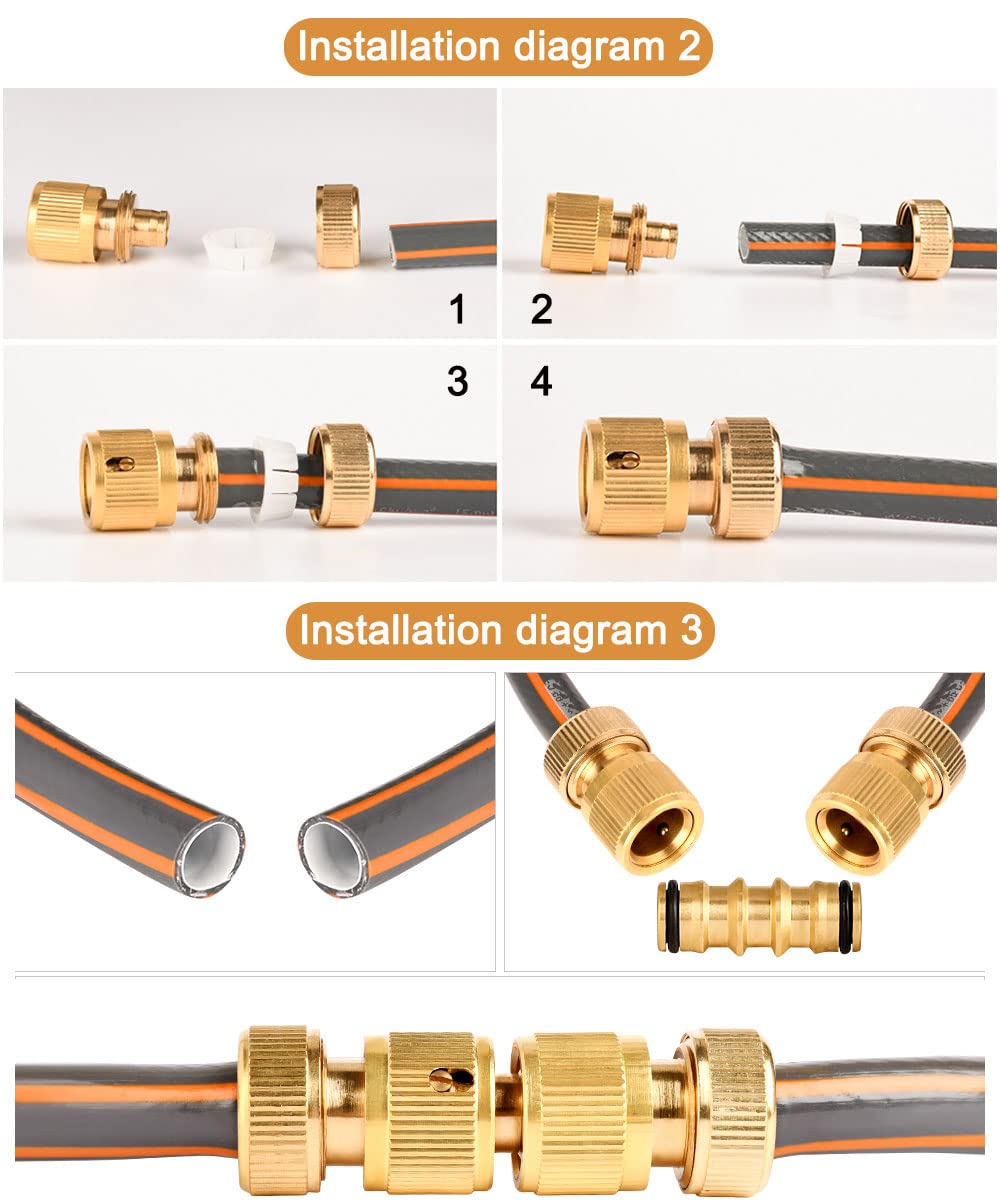 Installation diagram 2

1

2

3

4

Installation diagram 3