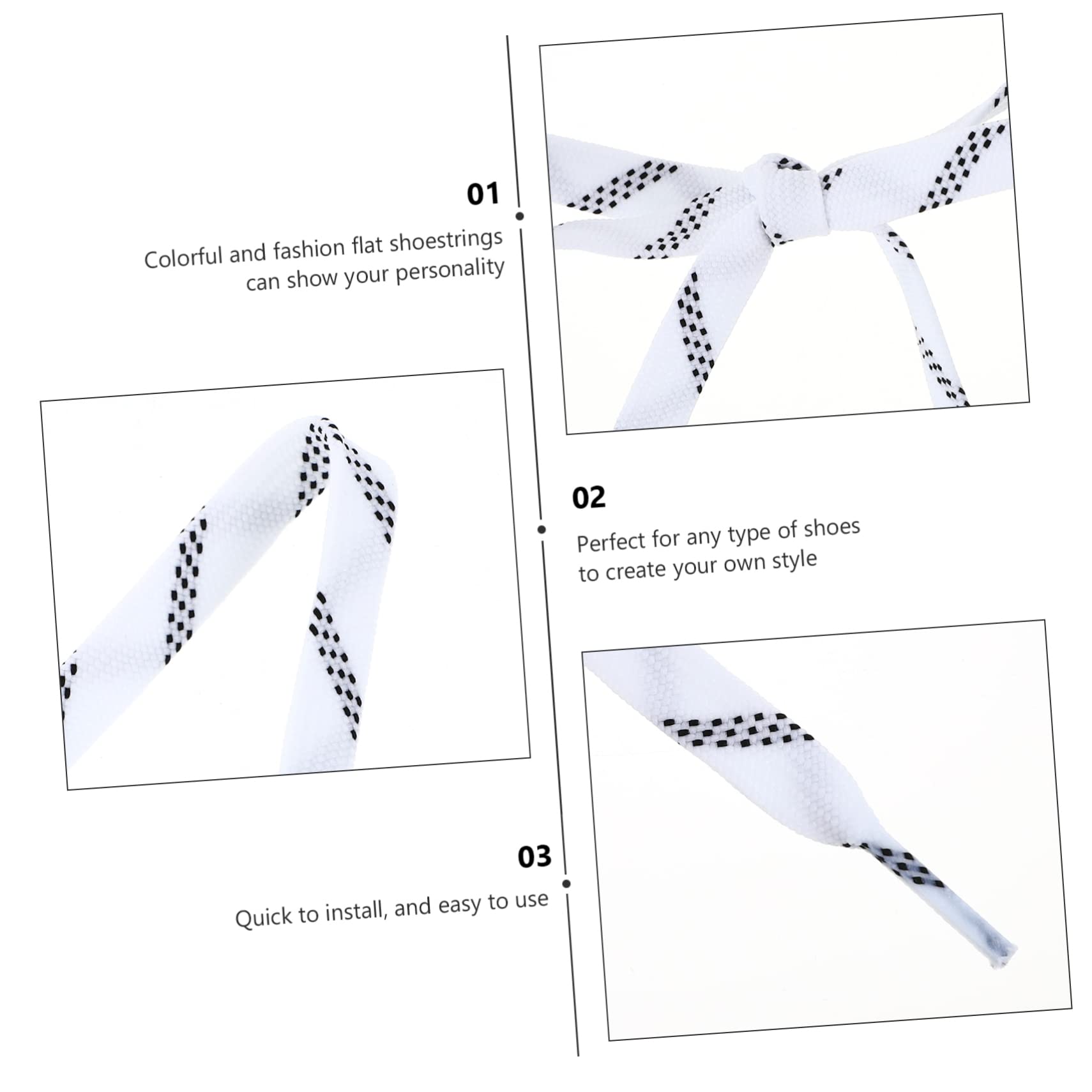 01

Colorful and fashion flat shoestrings can show your personality

02

Perfect for any type of shoes to create your own style

03

Quick to install, and easy to use