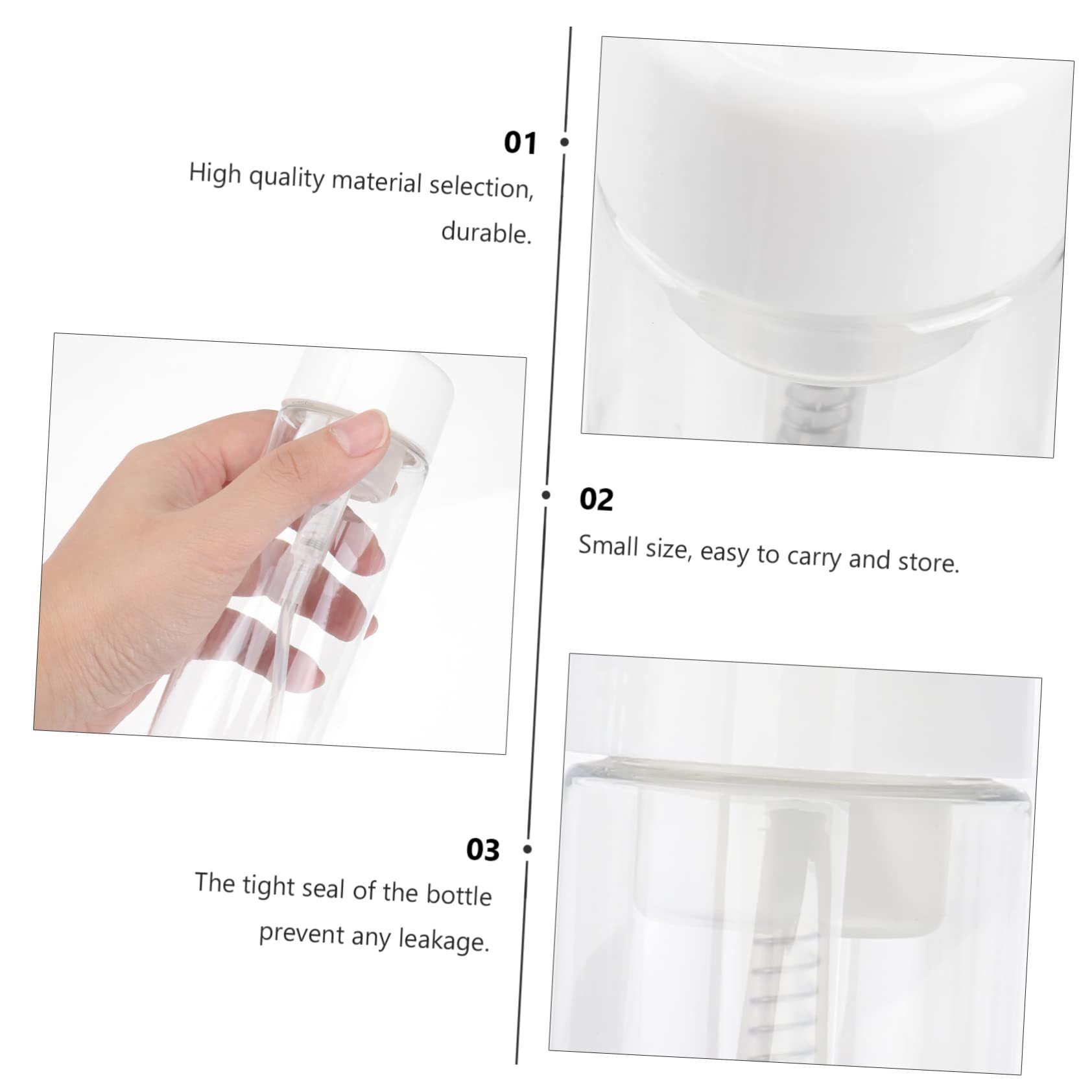 01
High quality material selection, durable.

02
Small size, easy to carry and store.

03
The tight seal of the bottle prevent any leakage.