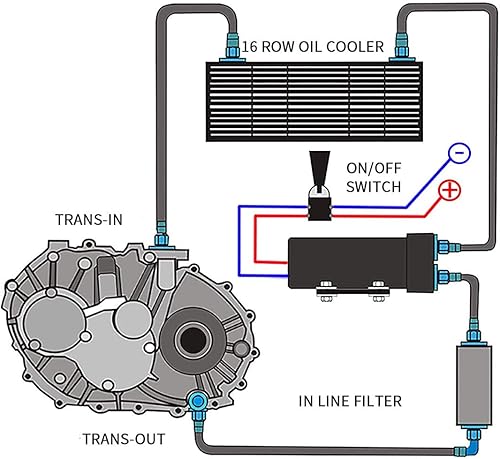 16 ROW OIL COOLER

ON/OFF SWITCH

−

+

TRANS-IN

IN LINE FILTER

TRANS-OUT