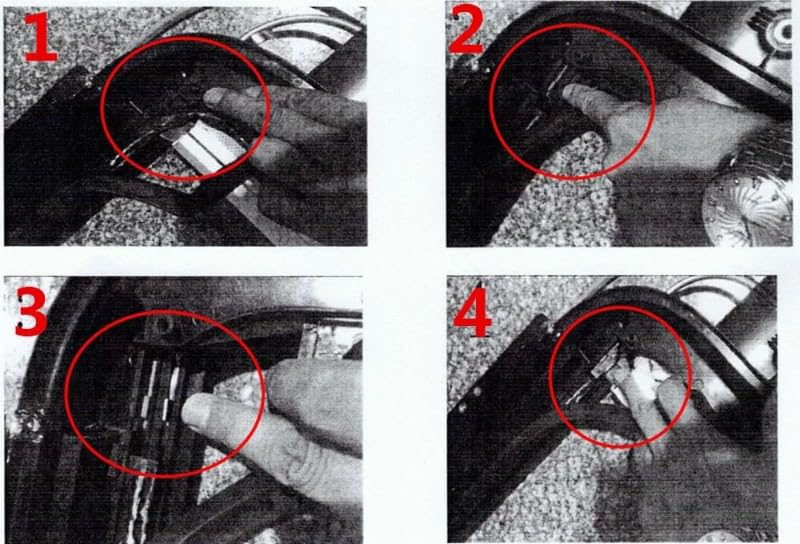 1

2

3

4