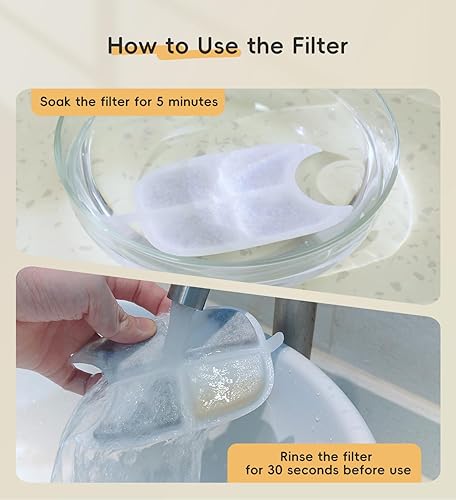 How to Use the Filter

Soak the filter for 5 minutes

Rinse the filter
for 30 seconds before use