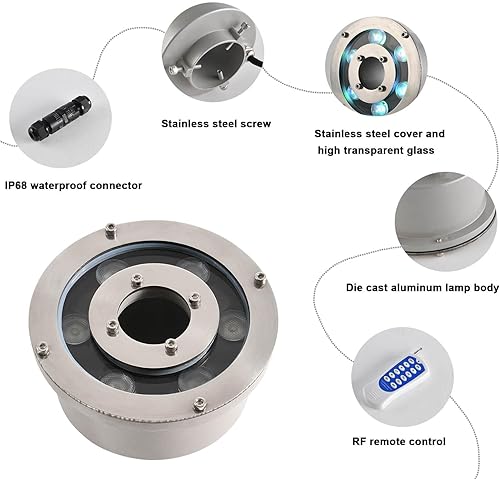 Stainless steel screw

Stainless steel cover and high transparent glass

IP68 waterproof connector

Die cast aluminum lamp body

RF remote control