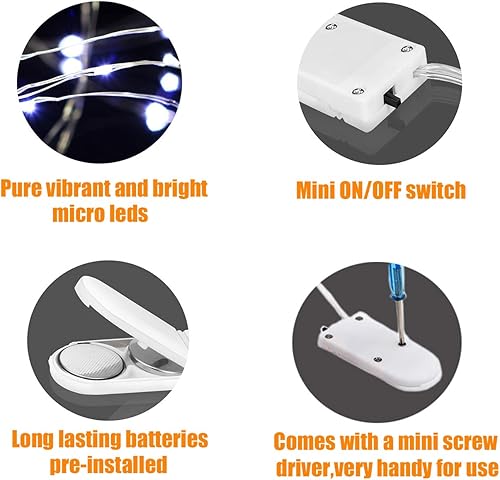 Pure vibrant and bright micro leds

Mini ON/OFF switch

Long lasting batteries pre-installed

Comes with a mini screw driver,very handy for use