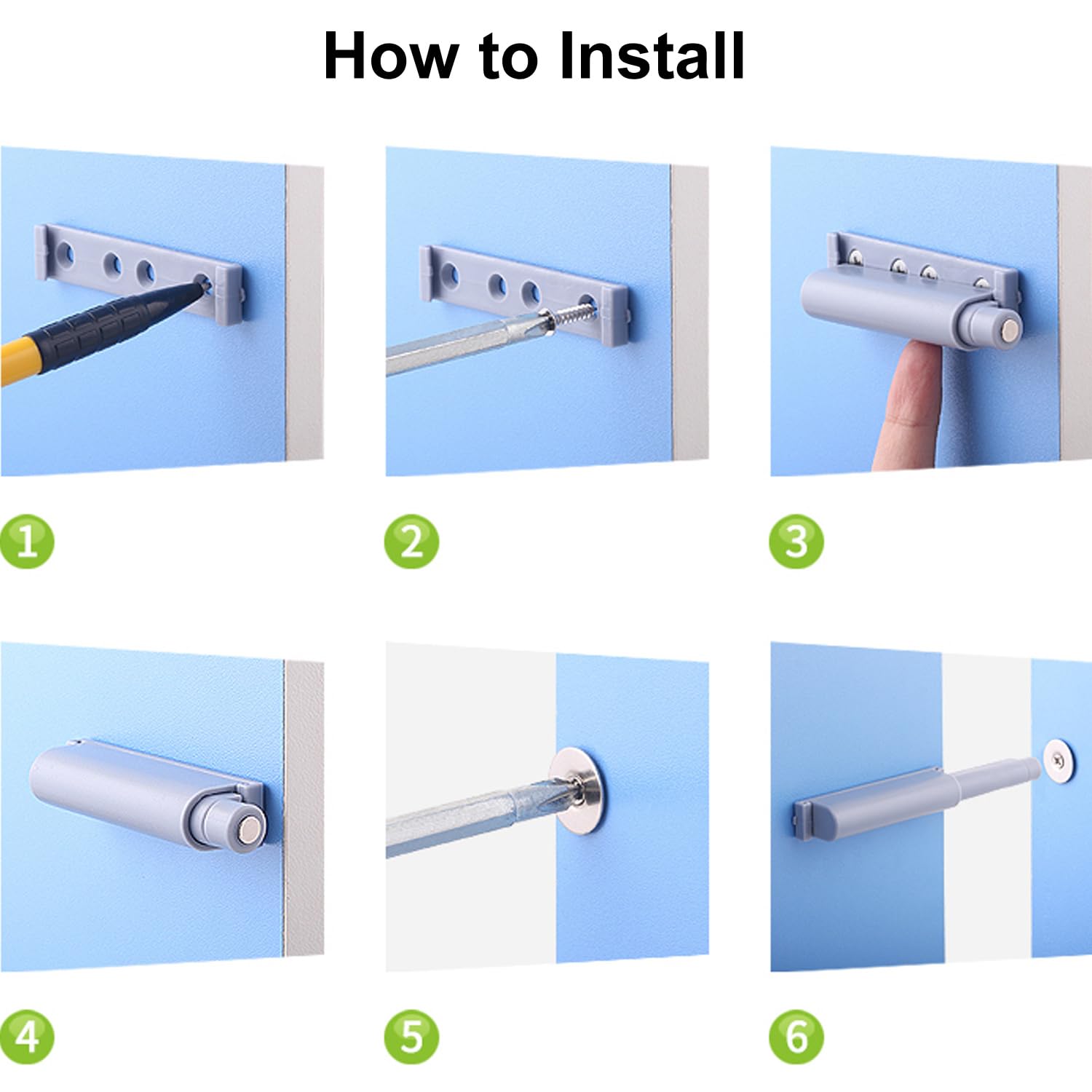 How to Install

1

2

3

4

5

6