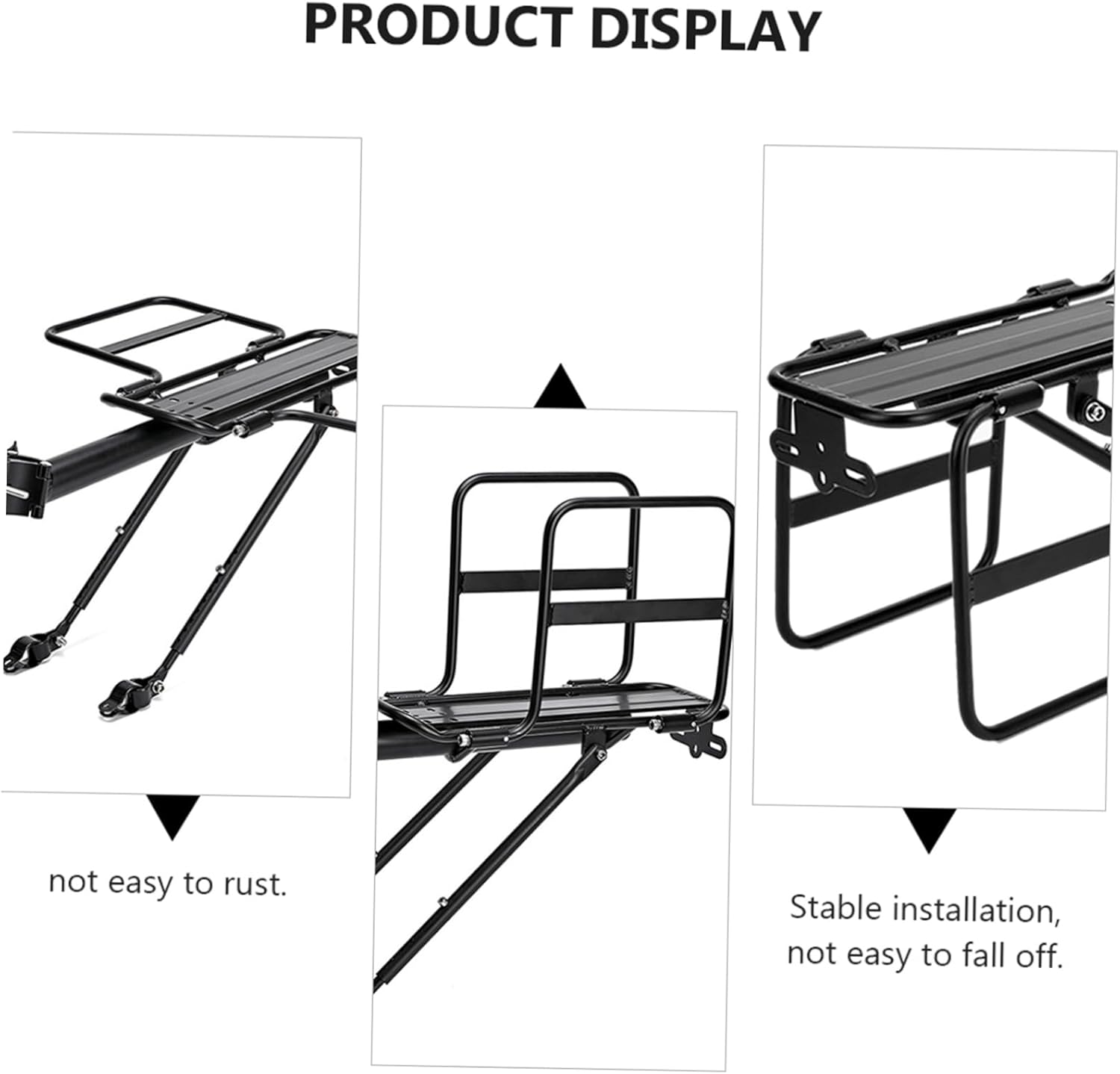 PRODUCT DISPLAY

not easy to rust.

Stable installation, not easy to fall off.