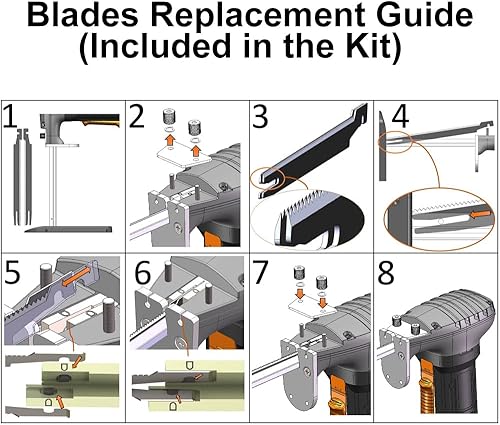 Blades Replacement Guide
(Included in the Kit)

1

2

3

4

5

6

7

8