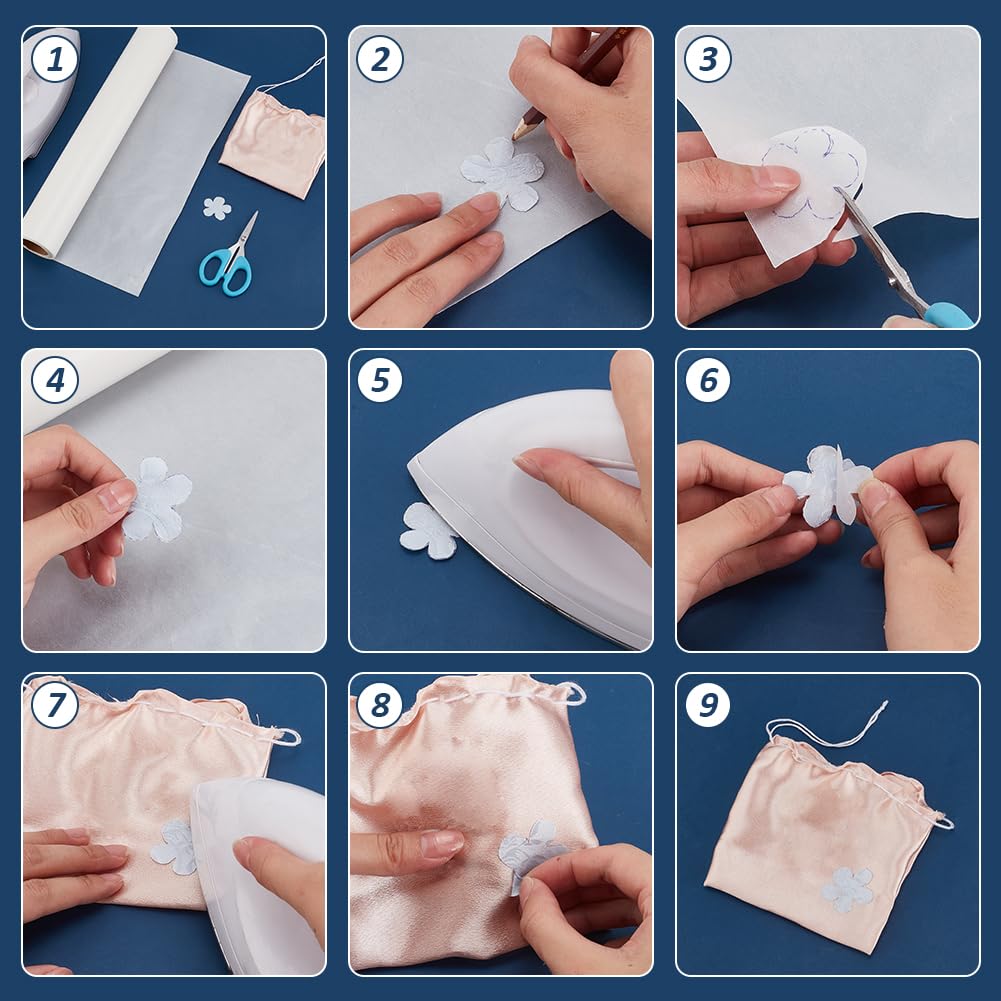 1
2
3
4
5
6
7
8
9