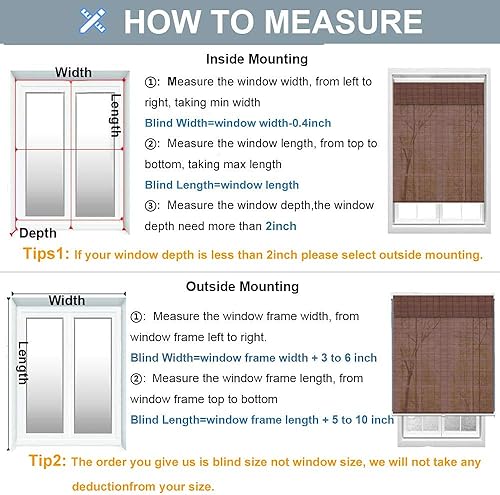 HOW TO MEASURE

Inside Mounting

Width

Length

Depth

①: Measure the window width, from left to right, taking min width

Blind Width=window width-0.4inch

②: Measure the window length, from top to bottom, taking max length

Blind Length=window length

③: Measure the window depth,the window depth need more than 2inch

Tips1: If your window depth is less than 2inch please select outside mounting.

Outside Mounting

Width

Length

①: Measure the window frame width, from window frame left to right.

Blind Width=window frame width + 3 to 6 inch

②: Measure the window frame length, from window frame top to bottom

Blind Length=window frame length + 5 to 10 inch

Tip2: The order you give us is blind size not window size, we will not take any deductionfrom your size.