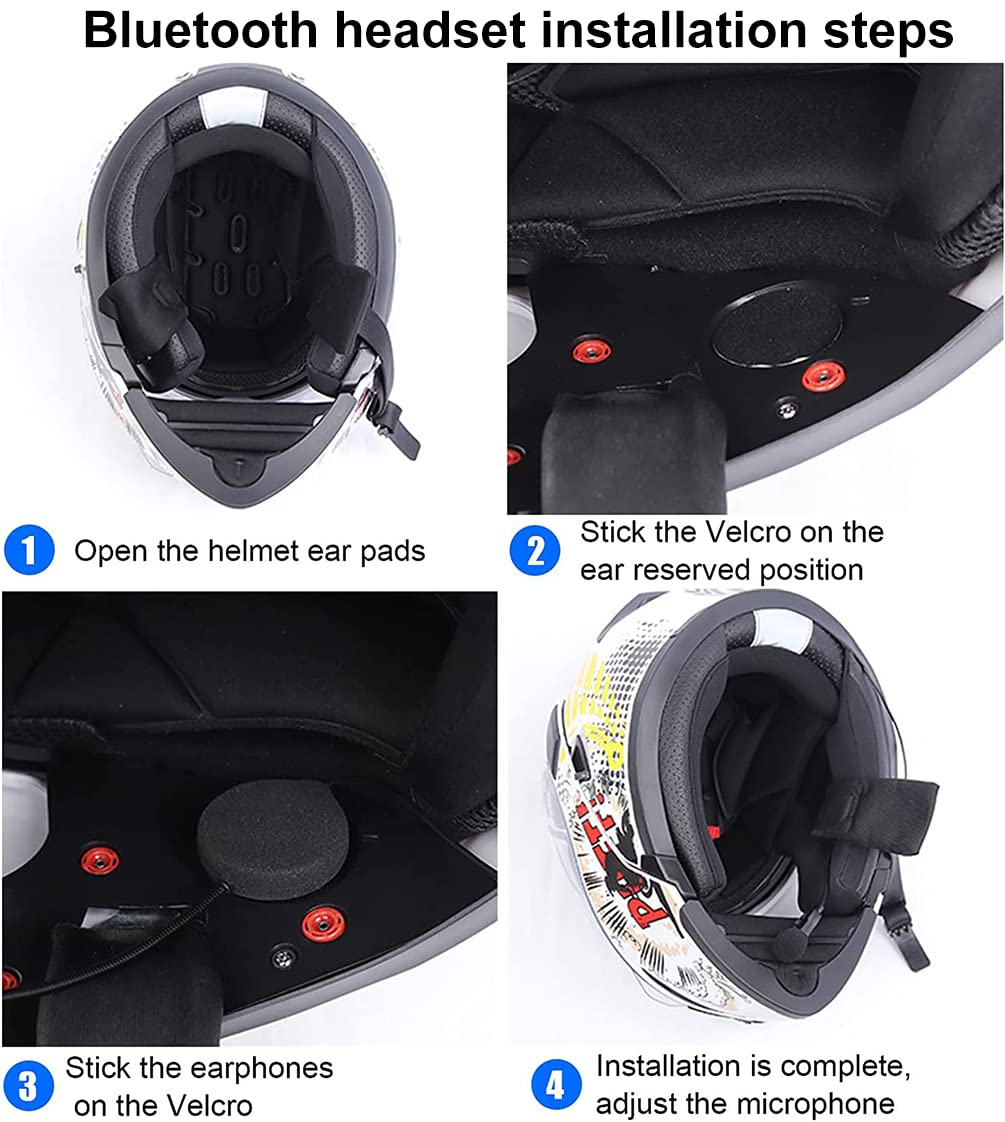 Bluetooth headset installation steps

1 Open the helmet ear pads

2 Stick the Velcro on the ear reserved position

3 Stick the earphones on the Velcro

4 Installation is complete, adjust the microphone