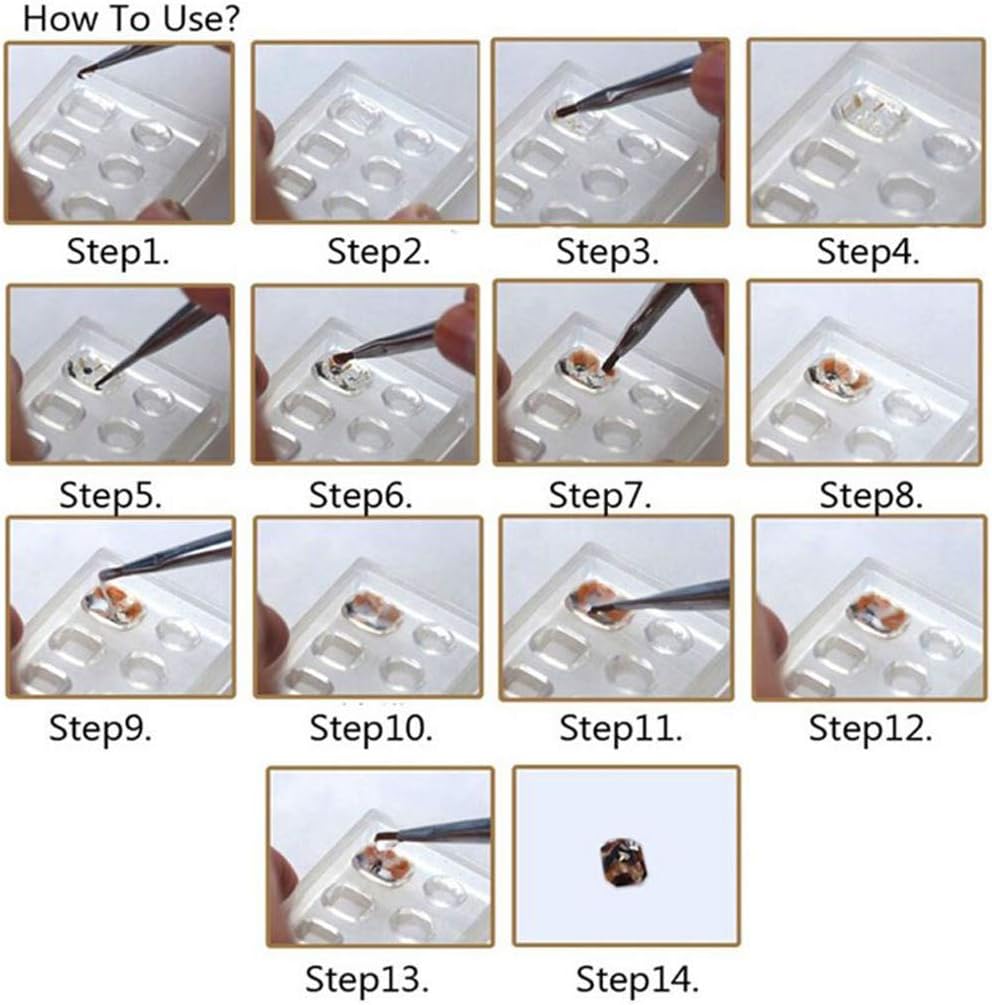 How To Use?

Step1.

Step2.

Step3.

Step4.

Step5.

Step6.

Step7.

Step8.

Step9.

Step10.

Step11.

Step12.

Step13.

Step14.