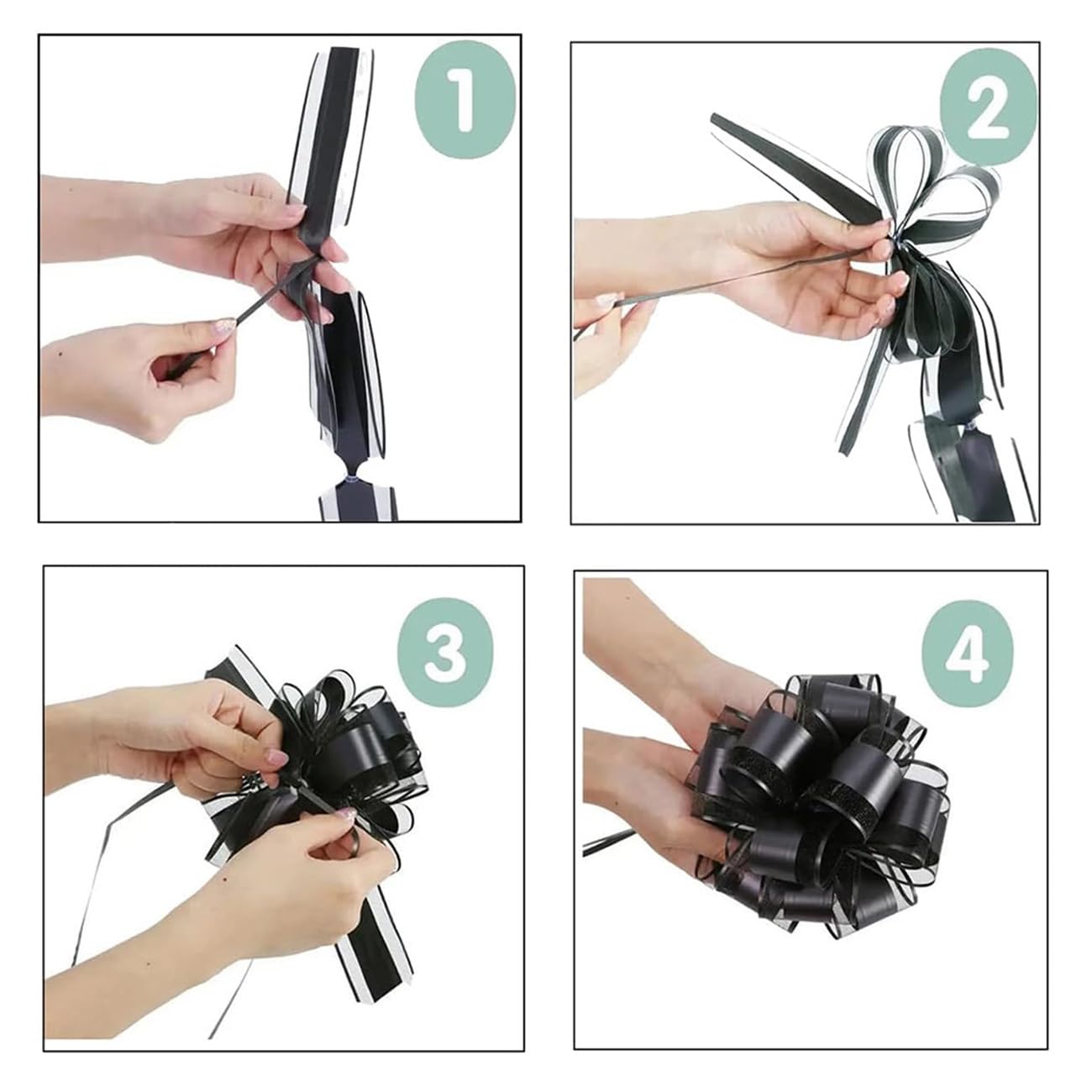 1

2

3

4