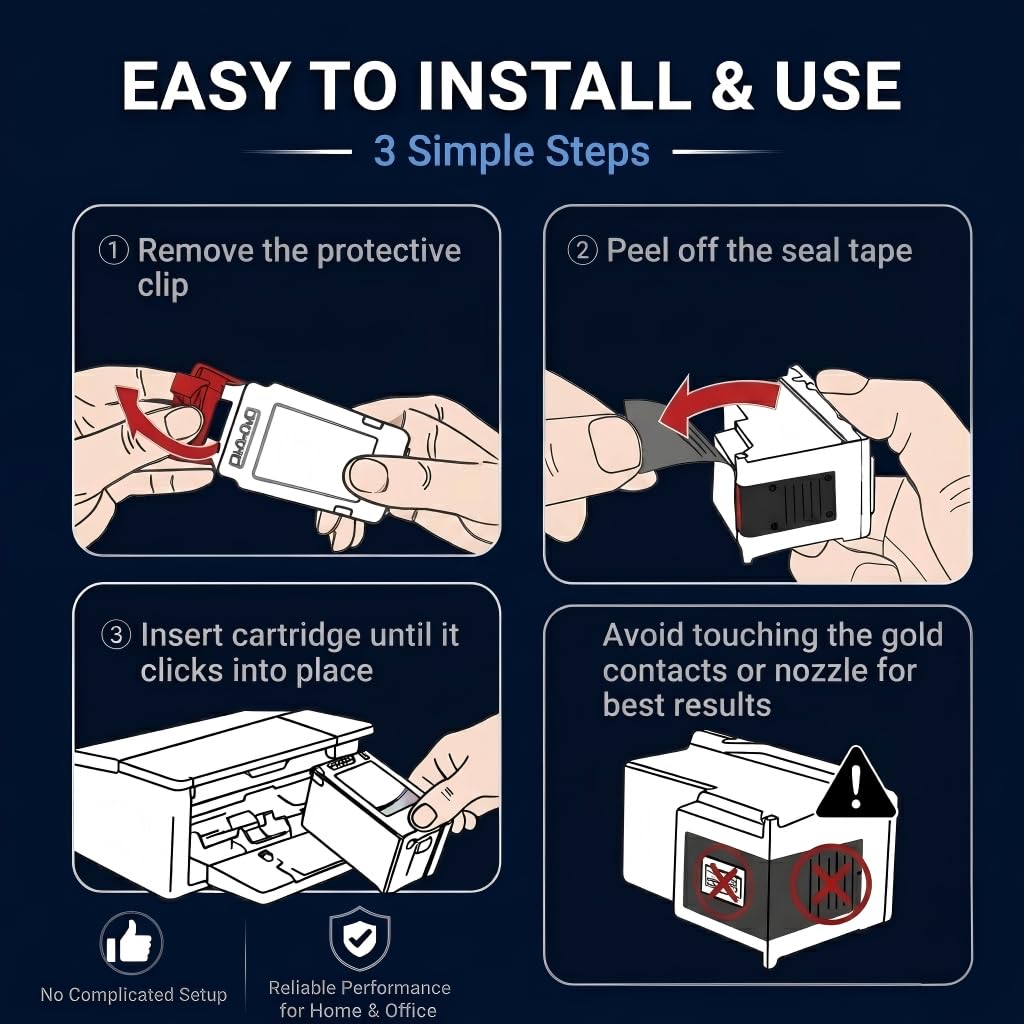 EASY TO INSTALL & USE

3 Simple Steps

① Remove the protective clip

② Peel off the seal tape

③ Insert cartridge until it clicks into place

Avoid touching the gold contacts or nozzle for best results

No Complicated Setup

Reliable Performance for Home & Office