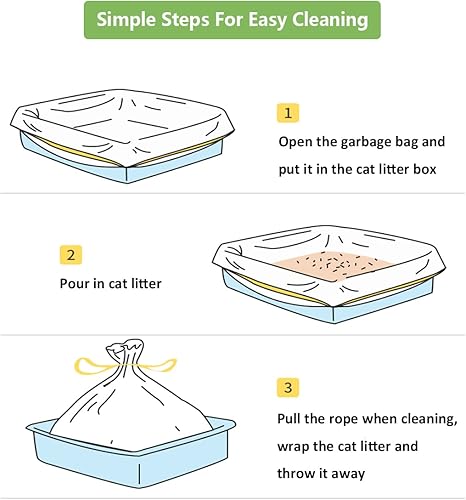 Simple Steps For Easy Cleaning

1

Open the garbage bag and put it in the cat litter box

2

Pour in cat litter

3

Pull the rope when cleaning, wrap the cat litter and throw it away