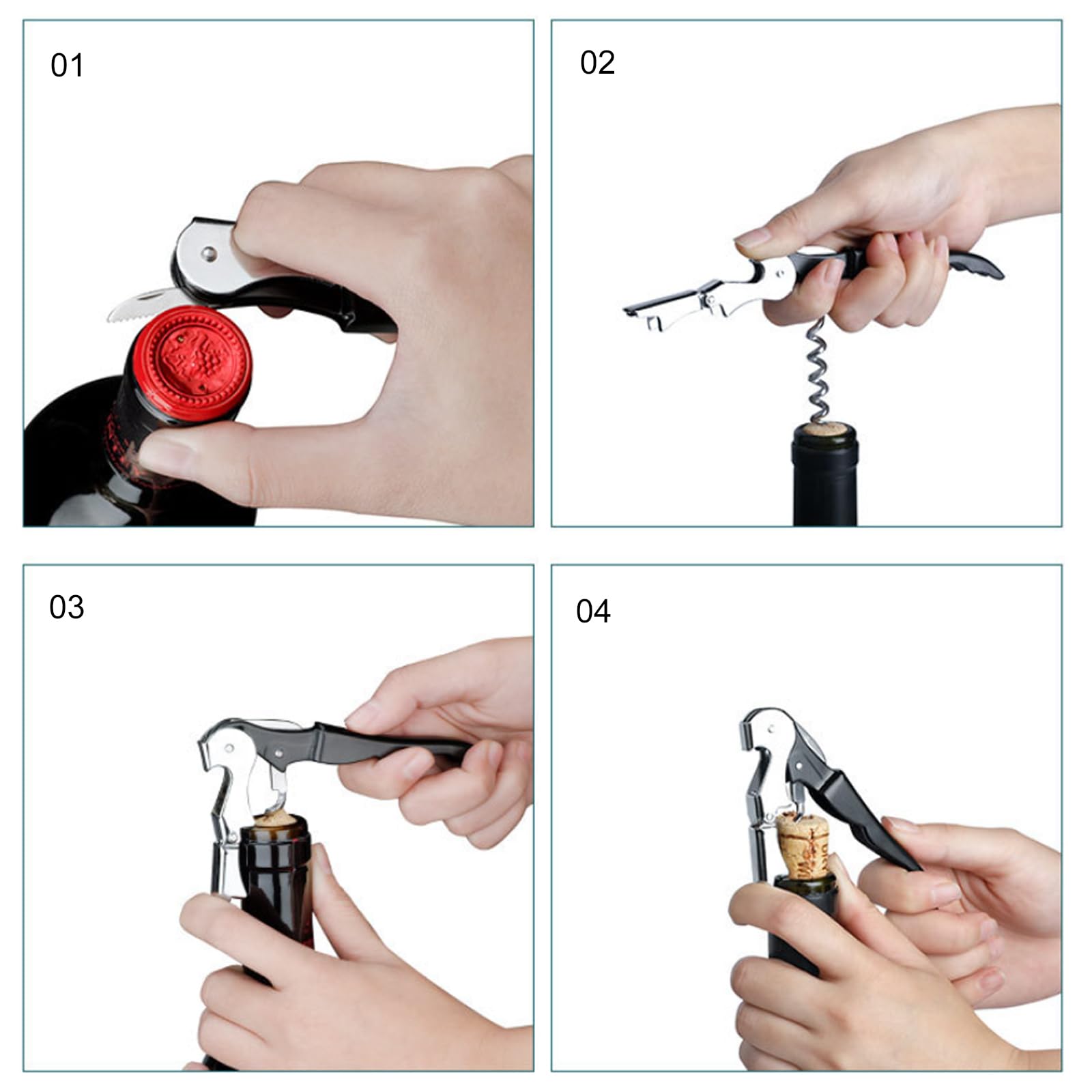 01

02

03

04