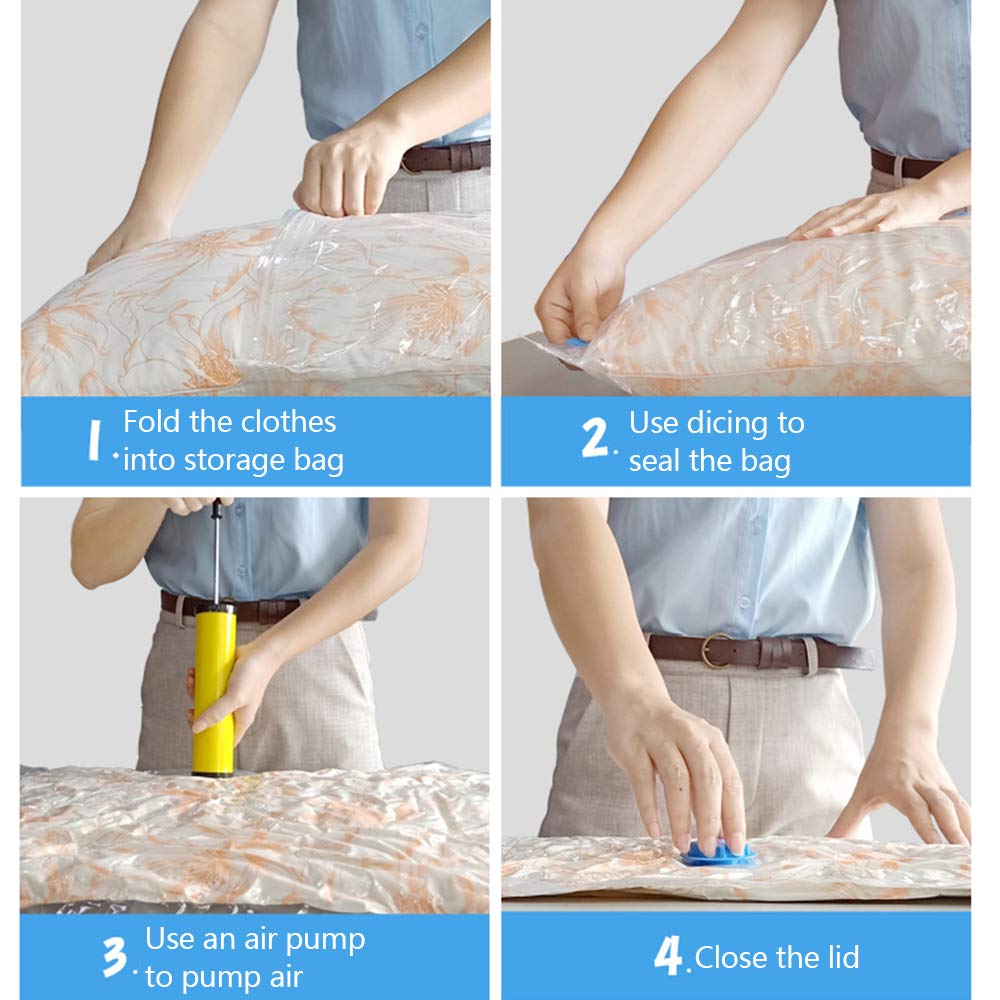 1. Fold the clothes into storage bag

2. Use dicing to seal the bag

3. Use an air pump to pump air

4. Close the lid