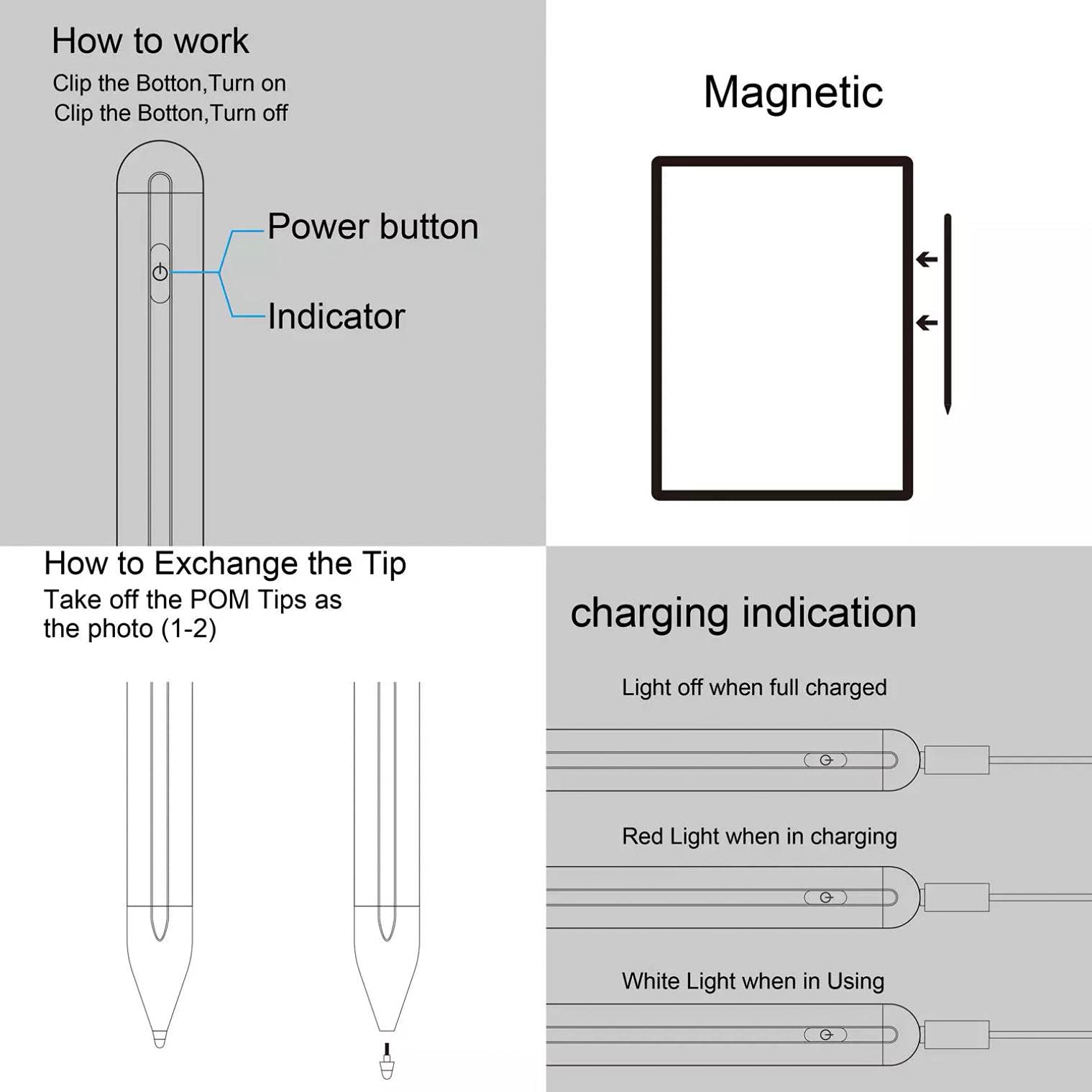 How to work
Clip the Botton,Turn on
Clip the Botton,Turn off

Power button

Indicator

Magnetic

How to Exchange the Tip
Take off the POM Tips as the photo (1-2)

charging indication

Light off when full charged

Red Light when in charging

White Light when in Using