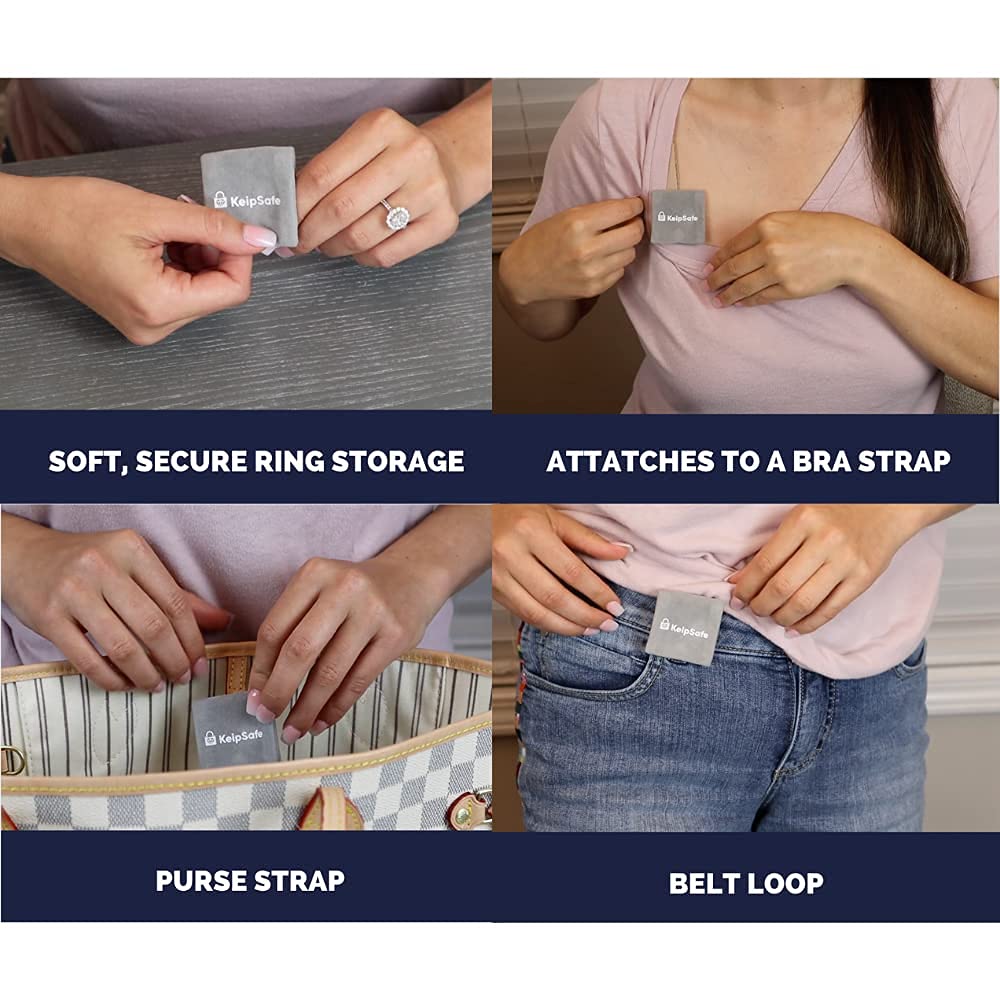 KeipSafe

SOFT, SECURE RING STORAGE

KeipSafe

ATTATCHES TO A BRA STRAP

KeipSafe

PURSE STRAP

KeipSafe

BELT LOOP