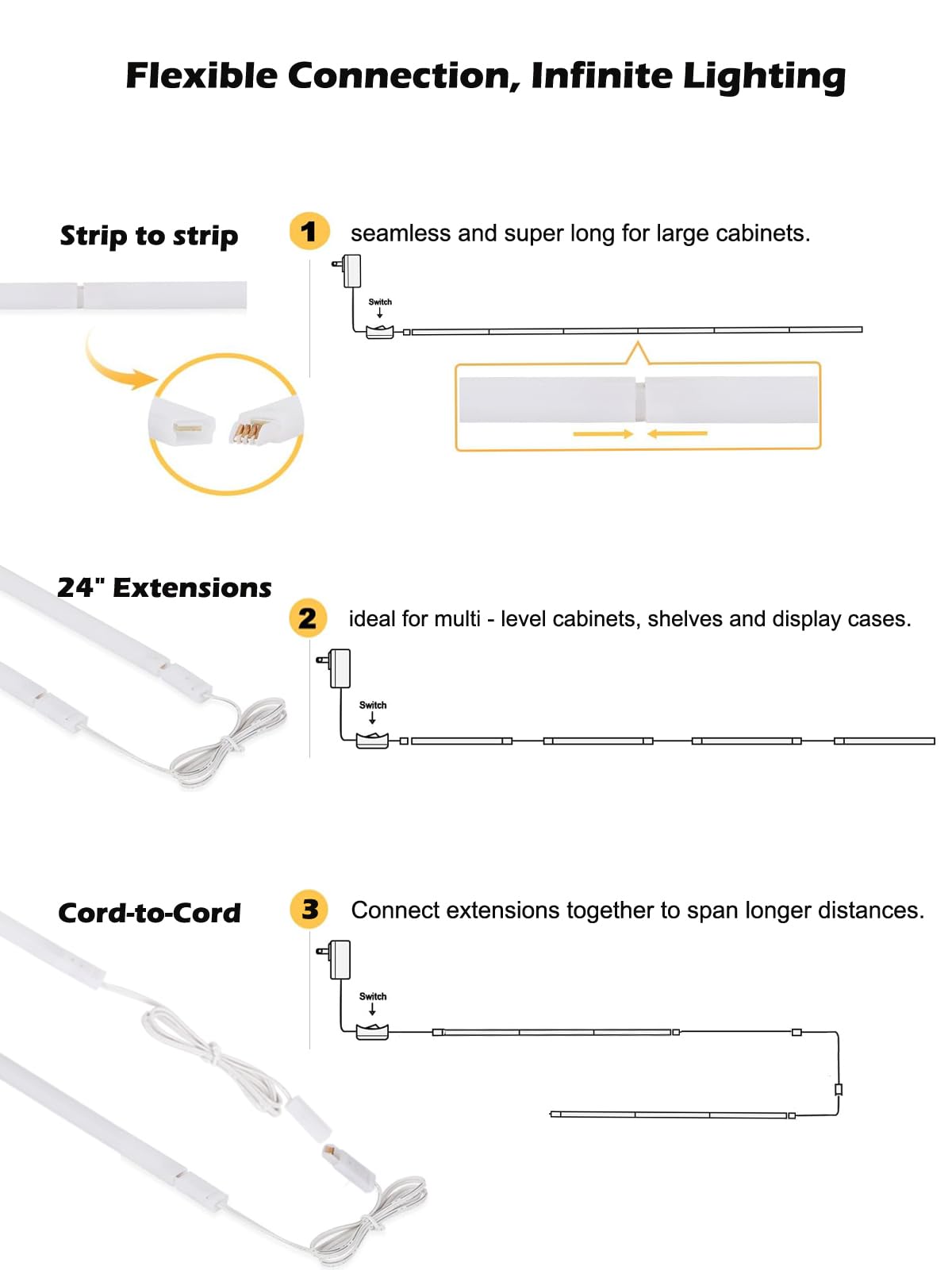 Flexible Connection, Infinite Lighting

Strip to strip

1 seamless and super long for large cabinets.

Switch

24" Extensions

2 ideal for multi - level cabinets, shelves and display cases.

Switch

Cord-to-Cord

3 Connect extensions together to span longer distances.

Switch