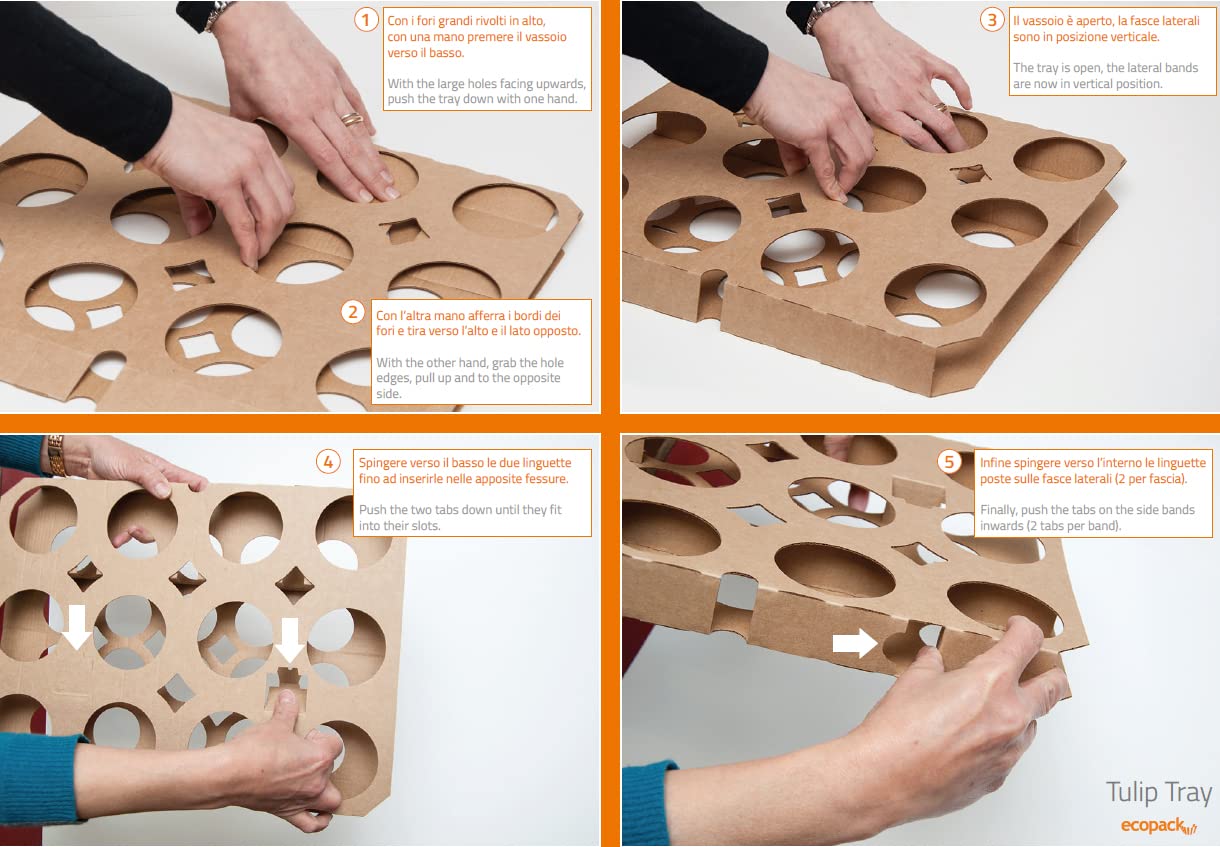 1 Con i fori grandi rivolti in alto, con una mano premere il vassoio verso il basso.

With the large holes facing upwards, push the tray down with one hand.

2 Con l'altra mano afferra i bordi dei fori e tira verso l'alto e il lato opposto.

With the other hand, grab the hole edges, pull up and to the opposite side.

3 Il vassoio è aperto, la fasce laterali sono in posizione verticale.

The tray is open, the lateral bands are now in vertical position.

4 Spingere verso il basso le due linguette fino ad inserirle nelle apposite fessure.

Push the two tabs down until they fit into their slots.

5 Infine spingere verso l'interno le linguette poste sulle fasce laterali (2 per fascia).

Finally, push the tabs on the side bands inwards (2 tabs per band).

Tulip Tray

ecopack