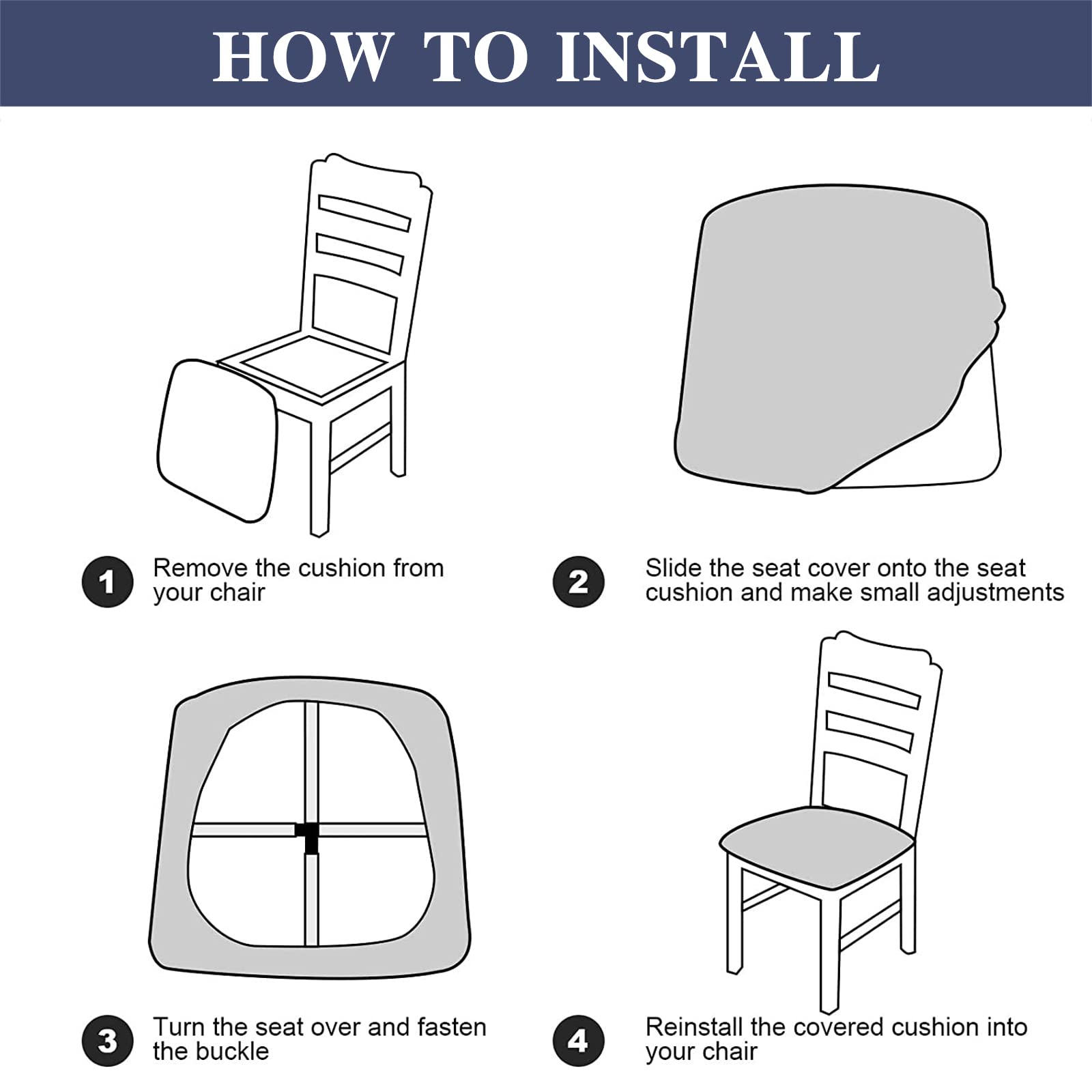 HOW TO INSTALL

1 Remove the cushion from your chair

2 Slide the seat cover onto the seat cushion and make small adjustments

3 Turn the seat over and fasten the buckle

4 Reinstall the covered cushion into your chair