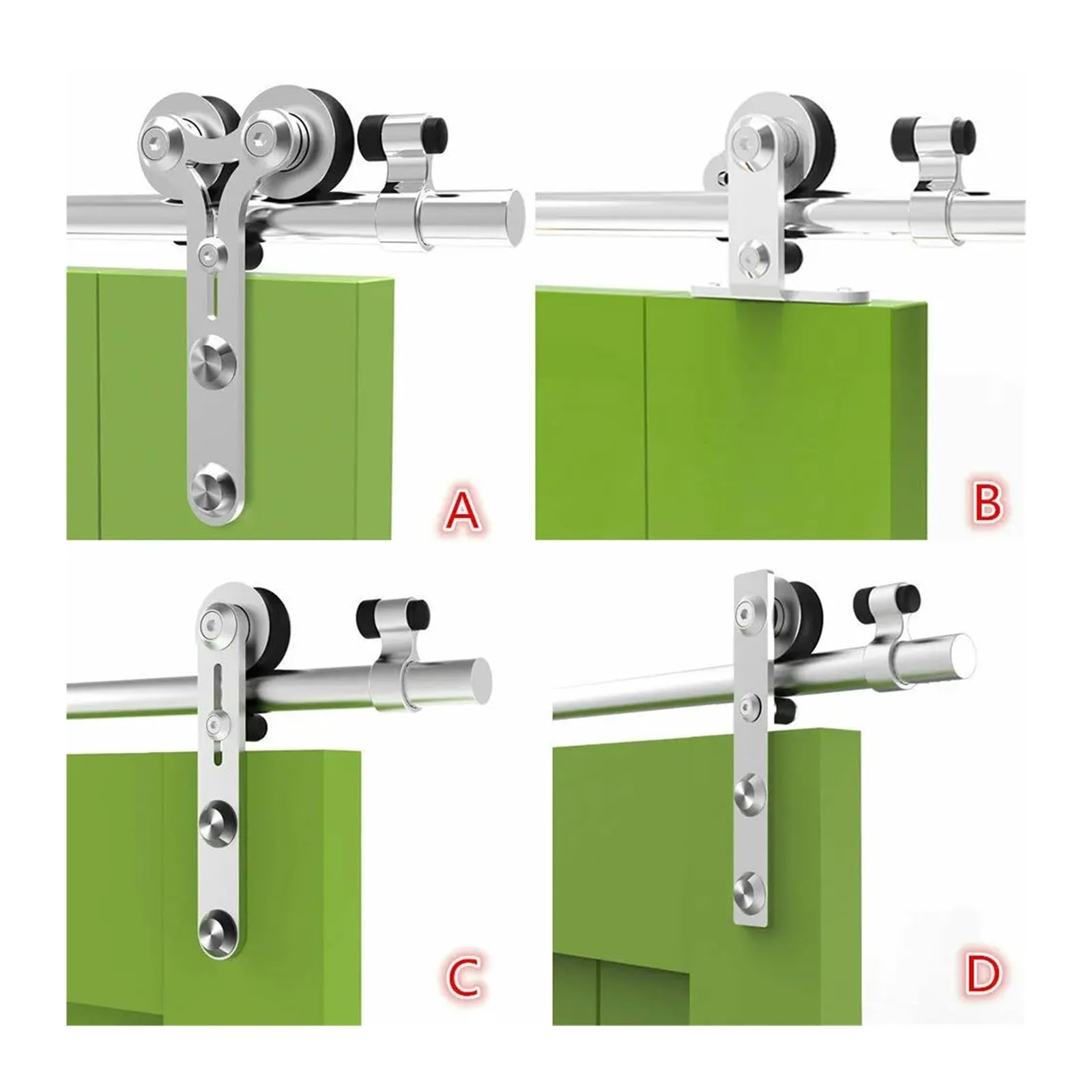 A

B

C

D